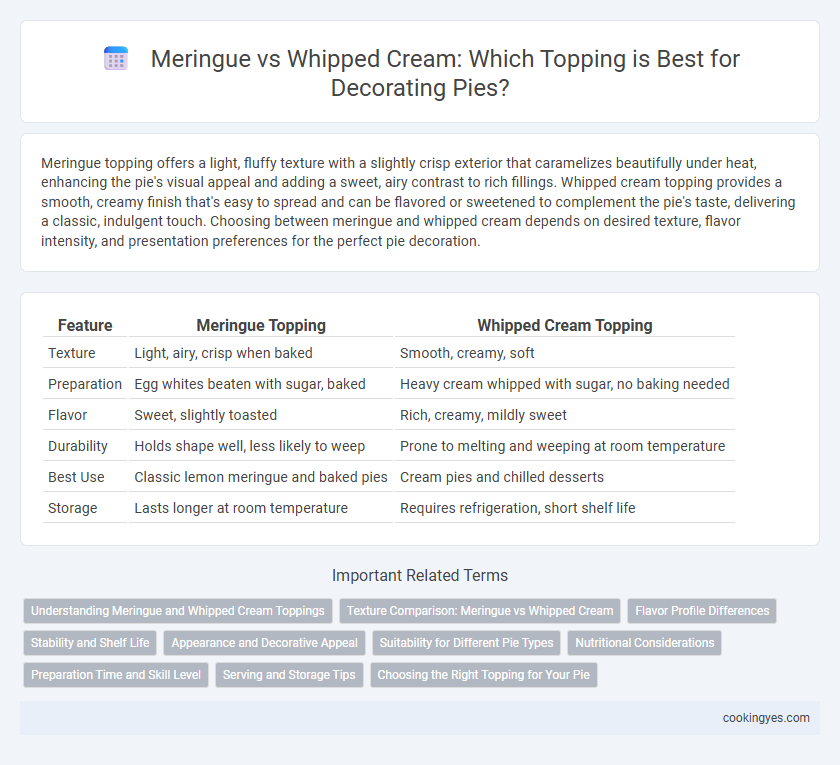 Meringue vs Whipped Cream: Which Topping is Best for Decorating Pies?

Meringue topping offers a light, fluffy texture with a slightly crisp exterior that caramelizes beautifully under heat, enhancing the pie's visual appeal and adding a sweet, airy contrast to rich fillings. Whipped cream topping provides a smooth, creamy finish that's easy to spread and can be flavored or sweetened to complement the pie's taste, delivering a classic, indulgent touch. Choosing between meringue and whipped cream depends on desired texture, flavor intensity, and presentation preferences for the perfect pie decoration.

| Feature | Meringue Topping | Whipped Cream Topping |
|---|---|---|
| Texture | Light, airy, crisp when baked | Smooth, creamy, soft |
| Preparation | Egg whites beaten with sugar, baked | Heavy cream whipped with sugar, no baking needed |
| Flavor | Sweet, slightly toasted | Rich, creamy, mildly sweet |
| Durability | Holds shape well, less likely to weep | Prone to melting and weeping at room temperature |
| Best Use | Classic lemon meringue and baked pies | Cream pies and chilled desserts |
| Storage | Lasts longer at room temperature | Requires refrigeration, short shelf life |

Important Related Terms

Understanding Meringue and Whipped Cream Toppings
Texture Comparison: Meringue vs Whipped Cream
Flavor Profile Differences
Stability and Shelf Life
Appearance and Decorative Appeal
Suitability for Different Pie Types
Nutritional Considerations
Preparation Time and Skill Level
Serving and Storage Tips
Choosing the Right Topping for Your Pie

cookingyes.com