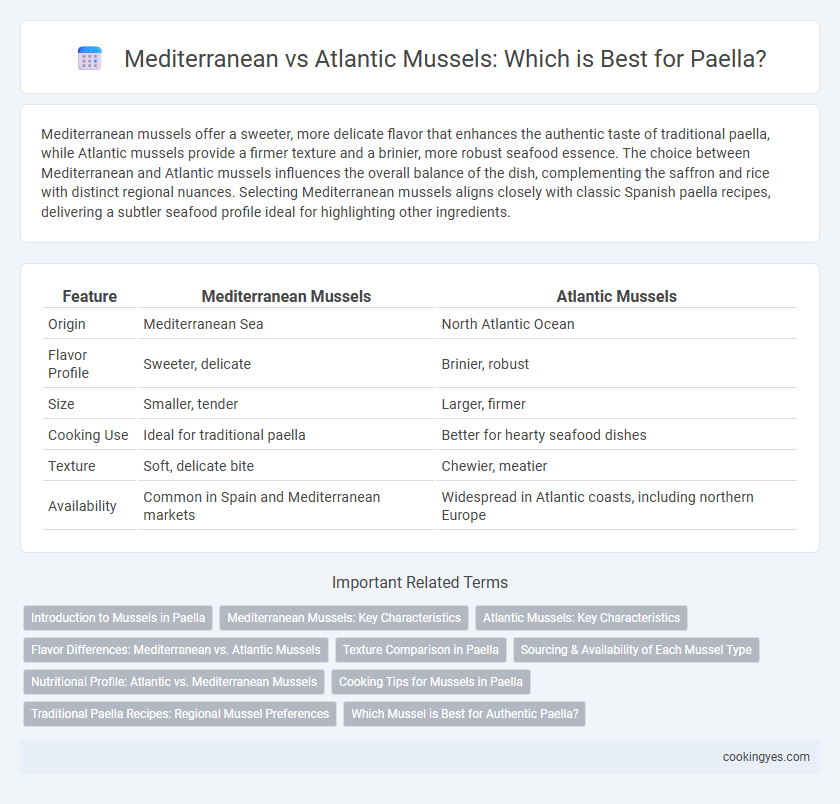 Mediterranean vs Atlantic Mussels: Which is Best for Paella?

Mediterranean mussels offer a sweeter, more delicate flavor that enhances the authentic taste of traditional paella, while Atlantic mussels provide a firmer texture and a brinier, more robust seafood essence. The choice between Mediterranean and Atlantic mussels influences the overall balance of the dish, complementing the saffron and rice with distinct regional nuances. Selecting Mediterranean mussels aligns closely with classic Spanish paella recipes, delivering a subtler seafood profile ideal for highlighting other ingredients.

| Feature | Mediterranean Mussels | Atlantic Mussels |
|---|---|---|
| Origin | Mediterranean Sea | North Atlantic Ocean |
| Flavor Profile | Sweeter, delicate | Brinier, robust |
| Size | Smaller, tender | Larger, firmer |
| Cooking Use | Ideal for traditional paella | Better for hearty seafood dishes |
| Texture | Soft, delicate bite | Chewier, meatier |
| Availability | Common in Spain and Mediterranean markets | Widespread in Atlantic coasts, including northern Europe |

Important Related Terms

Introduction to Mussels in Paella
Mediterranean Mussels: Key Characteristics
Atlantic Mussels: Key Characteristics
Flavor Differences: Mediterranean vs. Atlantic Mussels
Texture Comparison in Paella
Sourcing & Availability of Each Mussel Type
Nutritional Profile: Atlantic vs. Mediterranean Mussels
Cooking Tips for Mussels in Paella
Traditional Paella Recipes: Regional Mussel Preferences
Which Mussel is Best for Authentic Paella?

cookingyes.com