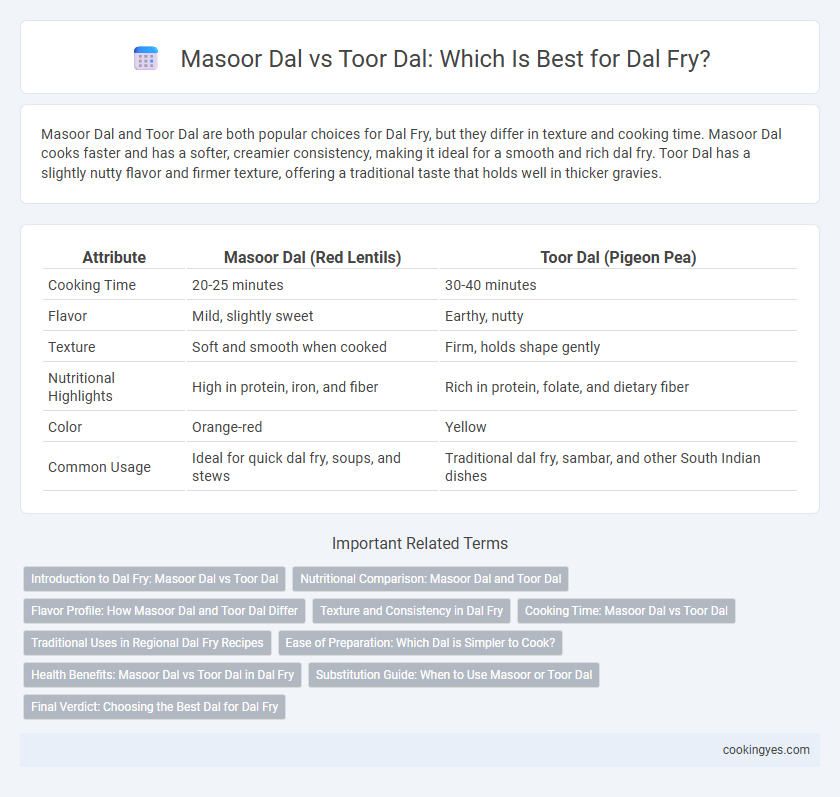 Masoor Dal vs Toor Dal: Which Is Best for Dal Fry?

Masoor Dal and Toor Dal are both popular choices for Dal Fry, but they differ in texture and cooking time. Masoor Dal cooks faster and has a softer, creamier consistency, making it ideal for a smooth and rich dal fry. Toor Dal has a slightly nutty flavor and firmer texture, offering a traditional taste that holds well in thicker gravies.

| Attribute | Masoor Dal (Red Lentils) | Toor Dal (Pigeon Pea) |
|---|---|---|
| Cooking Time | 20-25 minutes | 30-40 minutes |
| Flavor | Mild, slightly sweet | Earthy, nutty |
| Texture | Soft and smooth when cooked | Firm, holds shape gently |
| Nutritional Highlights | High in protein, iron, and fiber | Rich in protein, folate, and dietary fiber |
| Color | Orange-red | Yellow |
| Common Usage | Ideal for quick dal fry, soups, and stews | Traditional dal fry, sambar, and other South Indian dishes |

Important Related Terms

Introduction to Dal Fry: Masoor Dal vs Toor Dal
Nutritional Comparison: Masoor Dal and Toor Dal
Flavor Profile: How Masoor Dal and Toor Dal Differ
Texture and Consistency in Dal Fry
Cooking Time: Masoor Dal vs Toor Dal
Traditional Uses in Regional Dal Fry Recipes
Ease of Preparation: Which Dal is Simpler to Cook?
Health Benefits: Masoor Dal vs Toor Dal in Dal Fry
Substitution Guide: When to Use Masoor or Toor Dal
Final Verdict: Choosing the Best Dal for Dal Fry

cookingyes.com