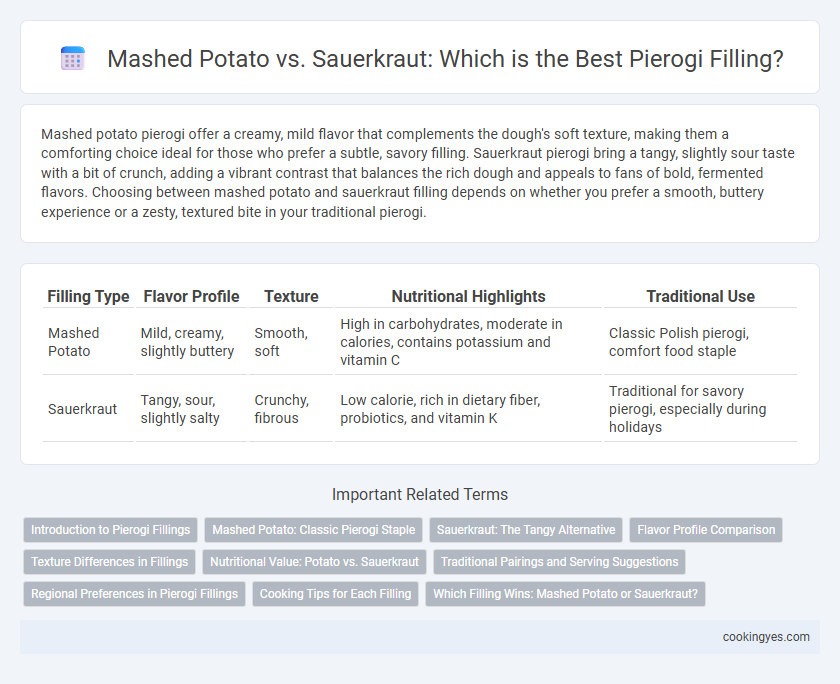 Mashed Potato vs. Sauerkraut: Which is the Best Pierogi Filling?

Mashed potato pierogi offer a creamy, mild flavor that complements the dough's soft texture, making them a comforting choice ideal for those who prefer a subtle, savory filling. Sauerkraut pierogi bring a tangy, slightly sour taste with a bit of crunch, adding a vibrant contrast that balances the rich dough and appeals to fans of bold, fermented flavors. Choosing between mashed potato and sauerkraut filling depends on whether you prefer a smooth, buttery experience or a zesty, textured bite in your traditional pierogi.

| Filling Type | Flavor Profile | Texture | Nutritional Highlights | Traditional Use |
|---|---|---|---|---|
| Mashed Potato | Mild, creamy, slightly buttery | Smooth, soft | High in carbohydrates, moderate in calories, contains potassium and vitamin C | Classic Polish pierogi, comfort food staple |
| Sauerkraut | Tangy, sour, slightly salty | Crunchy, fibrous | Low calorie, rich in dietary fiber, probiotics, and vitamin K | Traditional for savory pierogi, especially during holidays |

Important Related Terms

Introduction to Pierogi Fillings
Mashed Potato: Classic Pierogi Staple
Sauerkraut: The Tangy Alternative
Flavor Profile Comparison
Texture Differences in Fillings
Nutritional Value: Potato vs. Sauerkraut
Traditional Pairings and Serving Suggestions
Regional Preferences in Pierogi Fillings
Cooking Tips for Each Filling
Which Filling Wins: Mashed Potato or Sauerkraut?

cookingyes.com