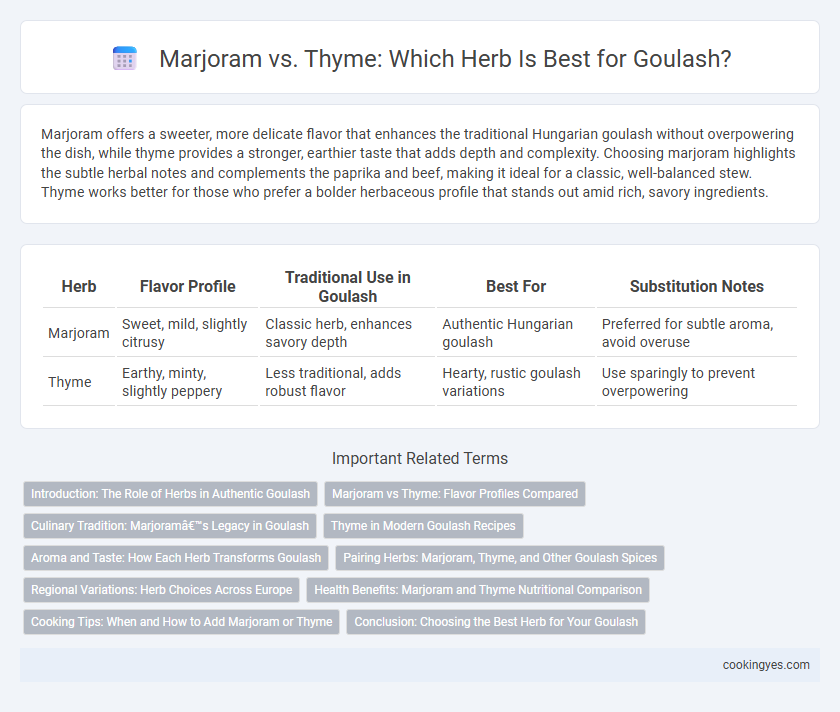 Marjoram vs. Thyme: Which Herb Is Best for Goulash?

Marjoram offers a sweeter, more delicate flavor that enhances the traditional Hungarian goulash without overpowering the dish, while thyme provides a stronger, earthier taste that adds depth and complexity. Choosing marjoram highlights the subtle herbal notes and complements the paprika and beef, making it ideal for a classic, well-balanced stew. Thyme works better for those who prefer a bolder herbaceous profile that stands out amid rich, savory ingredients.

| Herb | Flavor Profile | Traditional Use in Goulash | Best For | Substitution Notes |
|---|---|---|---|---|
| Marjoram | Sweet, mild, slightly citrusy | Classic herb, enhances savory depth | Authentic Hungarian goulash | Preferred for subtle aroma, avoid overuse |
| Thyme | Earthy, minty, slightly peppery | Less traditional, adds robust flavor | Hearty, rustic goulash variations | Use sparingly to prevent overpowering |

Important Related Terms

Introduction: The Role of Herbs in Authentic Goulash

Marjoram vs Thyme: Flavor Profiles Compared

Culinary Tradition: Marjoramâ€™s Legacy in Goulash

Thyme in Modern Goulash Recipes

Aroma and Taste: How Each Herb Transforms Goulash

Pairing Herbs: Marjoram, Thyme, and Other Goulash Spices

Regional Variations: Herb Choices Across Europe

Health Benefits: Marjoram and Thyme Nutritional Comparison

Cooking Tips: When and How to Add Marjoram or Thyme

Conclusion: Choosing the Best Herb for Your Goulash

cookingyes.com