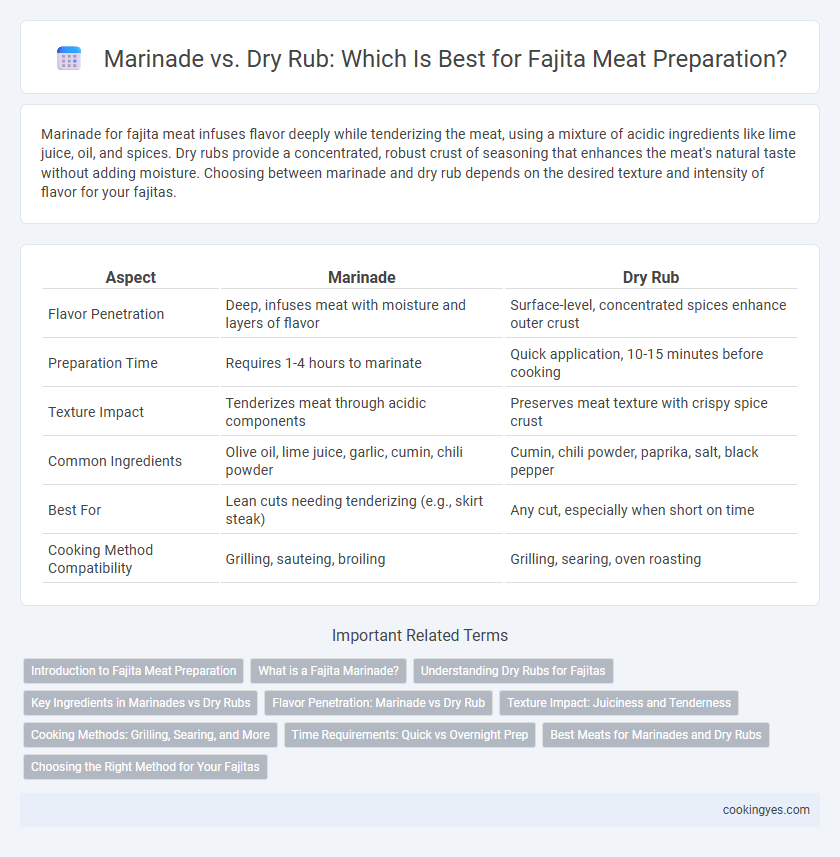 Marinade vs. Dry Rub: Which Is Best for Fajita Meat Preparation?

Marinade for fajita meat infuses flavor deeply while tenderizing the meat, using a mixture of acidic ingredients like lime juice, oil, and spices. Dry rubs provide a concentrated, robust crust of seasoning that enhances the meat's natural taste without adding moisture. Choosing between marinade and dry rub depends on the desired texture and intensity of flavor for your fajitas.

| Aspect | Marinade | Dry Rub |
|---|---|---|
| Flavor Penetration | Deep, infuses meat with moisture and layers of flavor | Surface-level, concentrated spices enhance outer crust |
| Preparation Time | Requires 1-4 hours to marinate | Quick application, 10-15 minutes before cooking |
| Texture Impact | Tenderizes meat through acidic components | Preserves meat texture with crispy spice crust |
| Common Ingredients | Olive oil, lime juice, garlic, cumin, chili powder | Cumin, chili powder, paprika, salt, black pepper |
| Best For | Lean cuts needing tenderizing (e.g., skirt steak) | Any cut, especially when short on time |
| Cooking Method Compatibility | Grilling, sauteing, broiling | Grilling, searing, oven roasting |

Important Related Terms

Introduction to Fajita Meat Preparation
What is a Fajita Marinade?
Understanding Dry Rubs for Fajitas
Key Ingredients in Marinades vs Dry Rubs
Flavor Penetration: Marinade vs Dry Rub
Texture Impact: Juiciness and Tenderness
Cooking Methods: Grilling, Searing, and More
Time Requirements: Quick vs Overnight Prep
Best Meats for Marinades and Dry Rubs
Choosing the Right Method for Your Fajitas

cookingyes.com