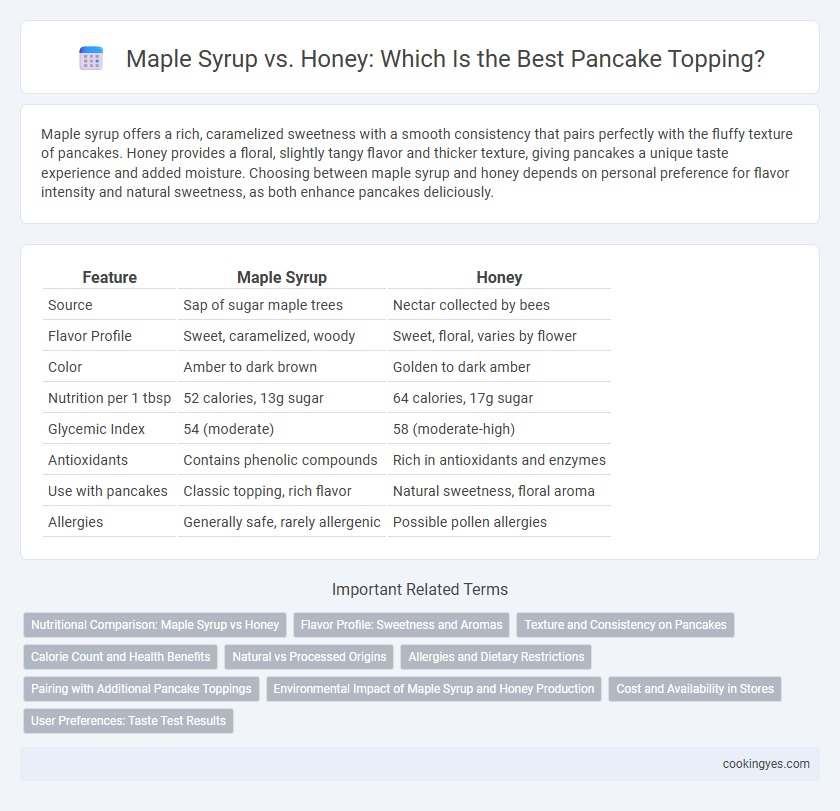 Maple Syrup vs. Honey: Which Is the Best Pancake Topping?

Maple syrup offers a rich, caramelized sweetness with a smooth consistency that pairs perfectly with the fluffy texture of pancakes. Honey provides a floral, slightly tangy flavor and thicker texture, giving pancakes a unique taste experience and added moisture. Choosing between maple syrup and honey depends on personal preference for flavor intensity and natural sweetness, as both enhance pancakes deliciously.

| Feature | Maple Syrup | Honey |
|---|---|---|
| Source | Sap of sugar maple trees | Nectar collected by bees |
| Flavor Profile | Sweet, caramelized, woody | Sweet, floral, varies by flower |
| Color | Amber to dark brown | Golden to dark amber |
| Nutrition per 1 tbsp | 52 calories, 13g sugar | 64 calories, 17g sugar |
| Glycemic Index | 54 (moderate) | 58 (moderate-high) |
| Antioxidants | Contains phenolic compounds | Rich in antioxidants and enzymes |
| Use with pancakes | Classic topping, rich flavor | Natural sweetness, floral aroma |
| Allergies | Generally safe, rarely allergenic | Possible pollen allergies |

Important Related Terms

Nutritional Comparison: Maple Syrup vs Honey
Flavor Profile: Sweetness and Aromas
Texture and Consistency on Pancakes
Calorie Count and Health Benefits
Natural vs Processed Origins
Allergies and Dietary Restrictions
Pairing with Additional Pancake Toppings
Environmental Impact of Maple Syrup and Honey Production
Cost and Availability in Stores
User Preferences: Taste Test Results

cookingyes.com