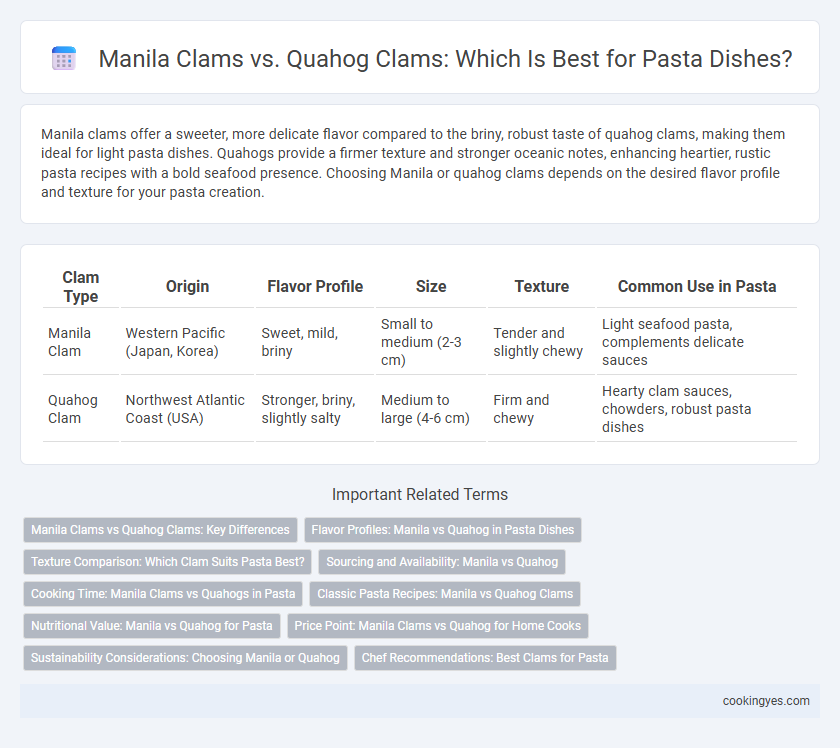 Manila Clams vs. Quahog Clams: Which Is Best for Pasta Dishes?

Manila clams offer a sweeter, more delicate flavor compared to the briny, robust taste of quahog clams, making them ideal for light pasta dishes. Quahogs provide a firmer texture and stronger oceanic notes, enhancing heartier, rustic pasta recipes with a bold seafood presence. Choosing Manila or quahog clams depends on the desired flavor profile and texture for your pasta creation.

| Clam Type | Origin | Flavor Profile | Size | Texture | Common Use in Pasta |
|---|---|---|---|---|---|
| Manila Clam | Western Pacific (Japan, Korea) | Sweet, mild, briny | Small to medium (2-3 cm) | Tender and slightly chewy | Light seafood pasta, complements delicate sauces |
| Quahog Clam | Northwest Atlantic Coast (USA) | Stronger, briny, slightly salty | Medium to large (4-6 cm) | Firm and chewy | Hearty clam sauces, chowders, robust pasta dishes |

Important Related Terms

Manila Clams vs Quahog Clams: Key Differences
Flavor Profiles: Manila vs Quahog in Pasta Dishes
Texture Comparison: Which Clam Suits Pasta Best?
Sourcing and Availability: Manila vs Quahog
Cooking Time: Manila Clams vs Quahogs in Pasta
Classic Pasta Recipes: Manila vs Quahog Clams
Nutritional Value: Manila vs Quahog for Pasta
Price Point: Manila Clams vs Quahog for Home Cooks
Sustainability Considerations: Choosing Manila or Quahog
Chef Recommendations: Best Clams for Pasta

cookingyes.com