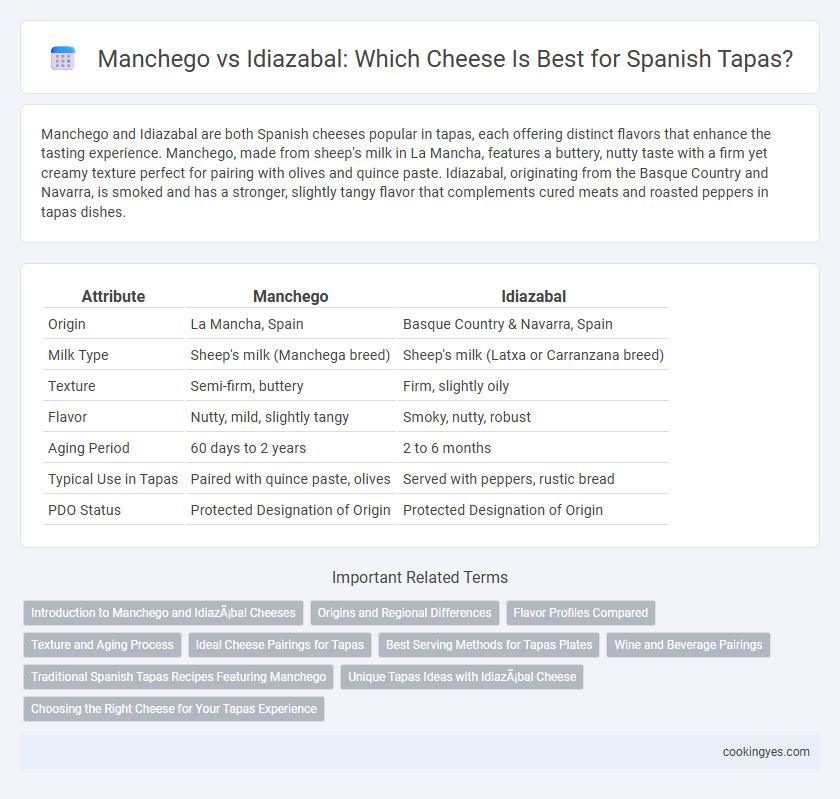 Manchego vs Idiazabal: Which Cheese Is Best for Spanish Tapas?

Manchego and Idiazabal are both Spanish cheeses popular in tapas, each offering distinct flavors that enhance the tasting experience. Manchego, made from sheep's milk in La Mancha, features a buttery, nutty taste with a firm yet creamy texture perfect for pairing with olives and quince paste. Idiazabal, originating from the Basque Country and Navarra, is smoked and has a stronger, slightly tangy flavor that complements cured meats and roasted peppers in tapas dishes.

| Attribute | Manchego | Idiazabal |
|---|---|---|
| Origin | La Mancha, Spain | Basque Country & Navarra, Spain |
| Milk Type | Sheep's milk (Manchega breed) | Sheep's milk (Latxa or Carranzana breed) |
| Texture | Semi-firm, buttery | Firm, slightly oily |
| Flavor | Nutty, mild, slightly tangy | Smoky, nutty, robust |
| Aging Period | 60 days to 2 years | 2 to 6 months |
| Typical Use in Tapas | Paired with quince paste, olives | Served with peppers, rustic bread |
| PDO Status | Protected Designation of Origin | Protected Designation of Origin |

Important Related Terms

Introduction to Manchego and IdiazÃ¡bal Cheeses
Origins and Regional Differences
Flavor Profiles Compared
Texture and Aging Process
Ideal Cheese Pairings for Tapas
Best Serving Methods for Tapas Plates
Wine and Beverage Pairings
Traditional Spanish Tapas Recipes Featuring Manchego
Unique Tapas Ideas with IdiazÃ¡bal Cheese
Choosing the Right Cheese for Your Tapas Experience

cookingyes.com