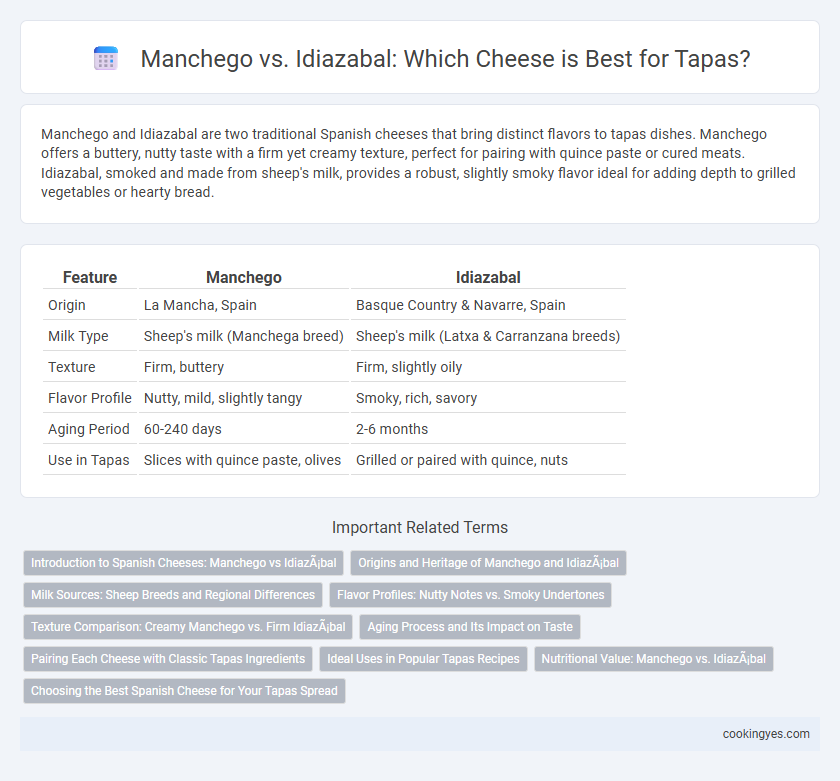 Manchego vs. Idiazabal: Which Cheese is Best for Tapas?

Manchego and Idiazabal are two traditional Spanish cheeses that bring distinct flavors to tapas dishes. Manchego offers a buttery, nutty taste with a firm yet creamy texture, perfect for pairing with quince paste or cured meats. Idiazabal, smoked and made from sheep's milk, provides a robust, slightly smoky flavor ideal for adding depth to grilled vegetables or hearty bread.

| Feature | Manchego | Idiazabal |
|---|---|---|
| Origin | La Mancha, Spain | Basque Country & Navarre, Spain |
| Milk Type | Sheep's milk (Manchega breed) | Sheep's milk (Latxa & Carranzana breeds) |
| Texture | Firm, buttery | Firm, slightly oily |
| Flavor Profile | Nutty, mild, slightly tangy | Smoky, rich, savory |
| Aging Period | 60-240 days | 2-6 months |
| Use in Tapas | Slices with quince paste, olives | Grilled or paired with quince, nuts |

Important Related Terms

Introduction to Spanish Cheeses: Manchego vs IdiazÃ¡bal

Origins and Heritage of Manchego and IdiazÃ¡bal

Milk Sources: Sheep Breeds and Regional Differences

Flavor Profiles: Nutty Notes vs. Smoky Undertones

Texture Comparison: Creamy Manchego vs. Firm IdiazÃ¡bal

Aging Process and Its Impact on Taste

Pairing Each Cheese with Classic Tapas Ingredients

Ideal Uses in Popular Tapas Recipes

Nutritional Value: Manchego vs. IdiazÃ¡bal

Choosing the Best Spanish Cheese for Your Tapas Spread

cookingyes.com