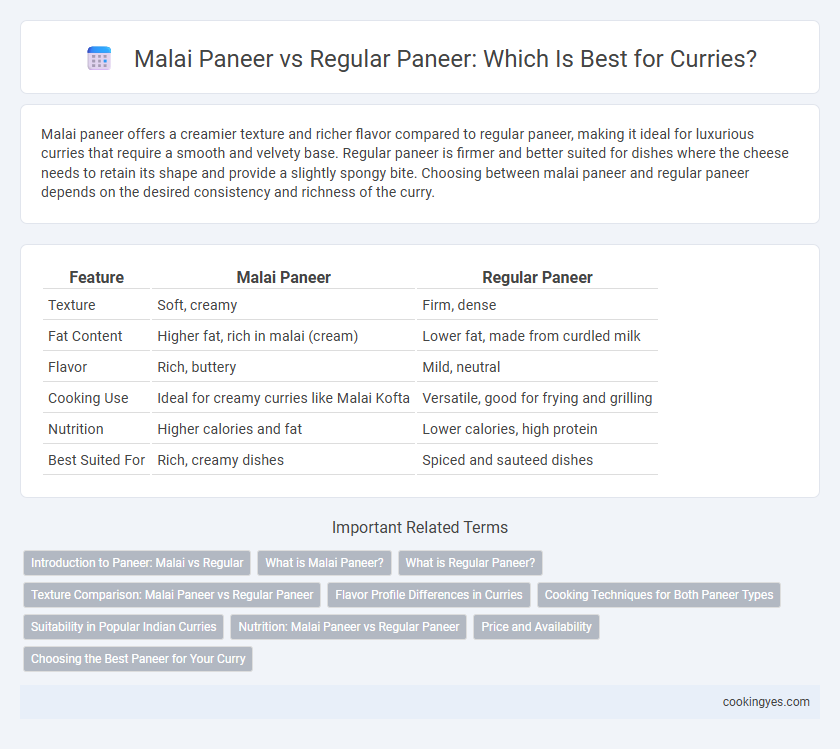 Malai Paneer vs Regular Paneer: Which Is Best for Curries?

Malai paneer offers a creamier texture and richer flavor compared to regular paneer, making it ideal for luxurious curries that require a smooth and velvety base. Regular paneer is firmer and better suited for dishes where the cheese needs to retain its shape and provide a slightly spongy bite. Choosing between malai paneer and regular paneer depends on the desired consistency and richness of the curry.

| Feature | Malai Paneer | Regular Paneer |
|---|---|---|
| Texture | Soft, creamy | Firm, dense |
| Fat Content | Higher fat, rich in malai (cream) | Lower fat, made from curdled milk |
| Flavor | Rich, buttery | Mild, neutral |
| Cooking Use | Ideal for creamy curries like Malai Kofta | Versatile, good for frying and grilling |
| Nutrition | Higher calories and fat | Lower calories, high protein |
| Best Suited For | Rich, creamy dishes | Spiced and sauteed dishes |

Important Related Terms

Introduction to Paneer: Malai vs Regular
What is Malai Paneer?
What is Regular Paneer?
Texture Comparison: Malai Paneer vs Regular Paneer
Flavor Profile Differences in Curries
Cooking Techniques for Both Paneer Types
Suitability in Popular Indian Curries
Nutrition: Malai Paneer vs Regular Paneer
Price and Availability
Choosing the Best Paneer for Your Curry

cookingyes.com