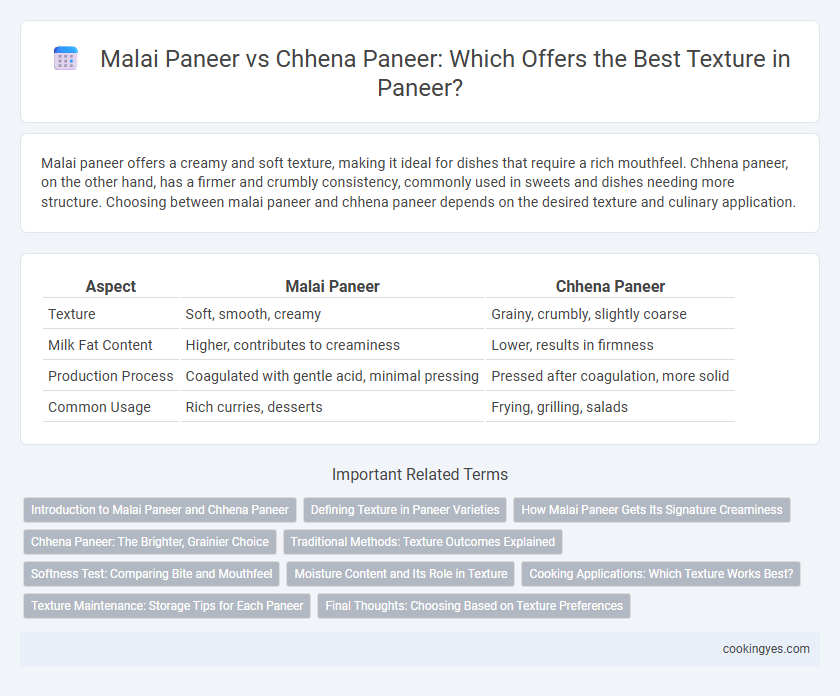 Malai Paneer vs Chhena Paneer: Which Offers the Best Texture in Paneer?

Malai paneer offers a creamy and soft texture, making it ideal for dishes that require a rich mouthfeel. Chhena paneer, on the other hand, has a firmer and crumbly consistency, commonly used in sweets and dishes needing more structure. Choosing between malai paneer and chhena paneer depends on the desired texture and culinary application.

| Aspect | Malai Paneer | Chhena Paneer |
|---|---|---|
| Texture | Soft, smooth, creamy | Grainy, crumbly, slightly coarse |
| Milk Fat Content | Higher, contributes to creaminess | Lower, results in firmness |
| Production Process | Coagulated with gentle acid, minimal pressing | Pressed after coagulation, more solid |
| Common Usage | Rich curries, desserts | Frying, grilling, salads |

Important Related Terms

Introduction to Malai Paneer and Chhena Paneer
Defining Texture in Paneer Varieties
How Malai Paneer Gets Its Signature Creaminess
Chhena Paneer: The Brighter, Grainier Choice
Traditional Methods: Texture Outcomes Explained
Softness Test: Comparing Bite and Mouthfeel
Moisture Content and Its Role in Texture
Cooking Applications: Which Texture Works Best?
Texture Maintenance: Storage Tips for Each Paneer
Final Thoughts: Choosing Based on Texture Preferences

cookingyes.com