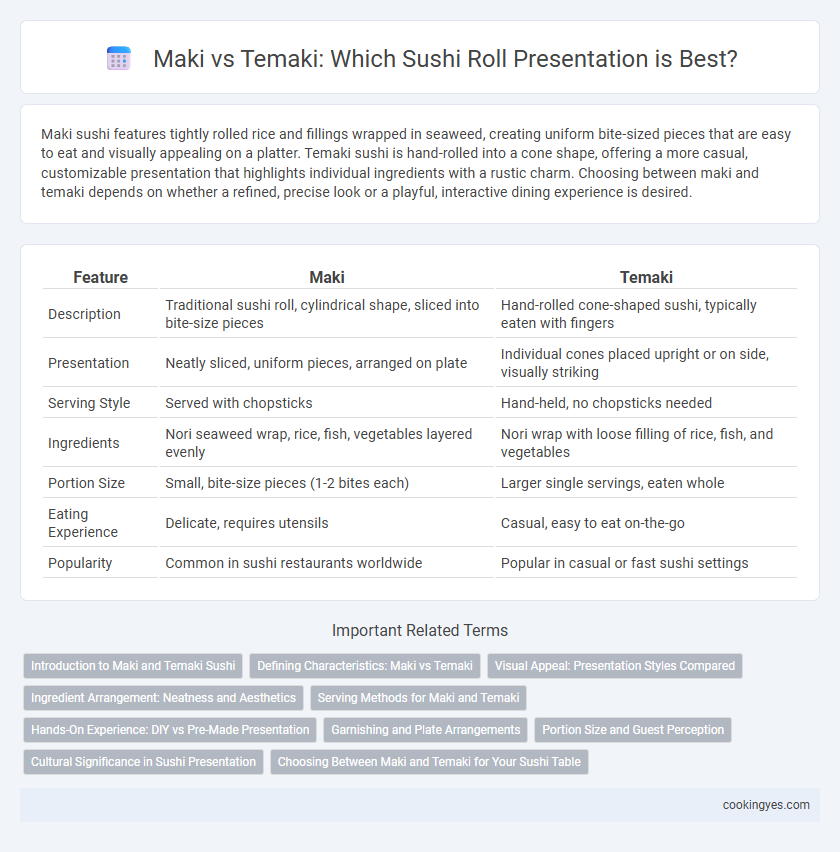 Maki vs Temaki: Which Sushi Roll Presentation is Best?

Maki sushi features tightly rolled rice and fillings wrapped in seaweed, creating uniform bite-sized pieces that are easy to eat and visually appealing on a platter. Temaki sushi is hand-rolled into a cone shape, offering a more casual, customizable presentation that highlights individual ingredients with a rustic charm. Choosing between maki and temaki depends on whether a refined, precise look or a playful, interactive dining experience is desired.

| Feature | Maki | Temaki |
|---|---|---|
| Description | Traditional sushi roll, cylindrical shape, sliced into bite-size pieces | Hand-rolled cone-shaped sushi, typically eaten with fingers |
| Presentation | Neatly sliced, uniform pieces, arranged on plate | Individual cones placed upright or on side, visually striking |
| Serving Style | Served with chopsticks | Hand-held, no chopsticks needed |
| Ingredients | Nori seaweed wrap, rice, fish, vegetables layered evenly | Nori wrap with loose filling of rice, fish, and vegetables |
| Portion Size | Small, bite-size pieces (1-2 bites each) | Larger single servings, eaten whole |
| Eating Experience | Delicate, requires utensils | Casual, easy to eat on-the-go |
| Popularity | Common in sushi restaurants worldwide | Popular in casual or fast sushi settings |

Important Related Terms

Introduction to Maki and Temaki Sushi
Defining Characteristics: Maki vs Temaki
Visual Appeal: Presentation Styles Compared
Ingredient Arrangement: Neatness and Aesthetics
Serving Methods for Maki and Temaki
Hands-On Experience: DIY vs Pre-Made Presentation
Garnishing and Plate Arrangements
Portion Size and Guest Perception
Cultural Significance in Sushi Presentation
Choosing Between Maki and Temaki for Your Sushi Table

cookingyes.com