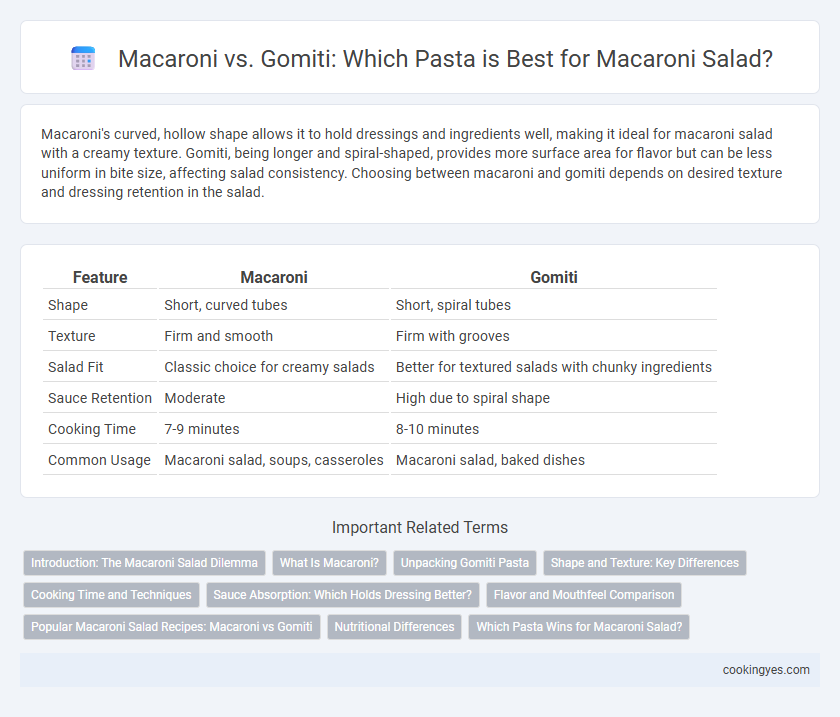 Macaroni vs. Gomiti: Which Pasta is Best for Macaroni Salad?

Macaroni's curved, hollow shape allows it to hold dressings and ingredients well, making it ideal for macaroni salad with a creamy texture. Gomiti, being longer and spiral-shaped, provides more surface area for flavor but can be less uniform in bite size, affecting salad consistency. Choosing between macaroni and gomiti depends on desired texture and dressing retention in the salad.

| Feature | Macaroni | Gomiti |
|---|---|---|
| Shape | Short, curved tubes | Short, spiral tubes |
| Texture | Firm and smooth | Firm with grooves |
| Salad Fit | Classic choice for creamy salads | Better for textured salads with chunky ingredients |
| Sauce Retention | Moderate | High due to spiral shape |
| Cooking Time | 7-9 minutes | 8-10 minutes |
| Common Usage | Macaroni salad, soups, casseroles | Macaroni salad, baked dishes |

Important Related Terms

Introduction: The Macaroni Salad Dilemma
What Is Macaroni?
Unpacking Gomiti Pasta
Shape and Texture: Key Differences
Cooking Time and Techniques
Sauce Absorption: Which Holds Dressing Better?
Flavor and Mouthfeel Comparison
Popular Macaroni Salad Recipes: Macaroni vs Gomiti
Nutritional Differences
Which Pasta Wins for Macaroni Salad?

cookingyes.com