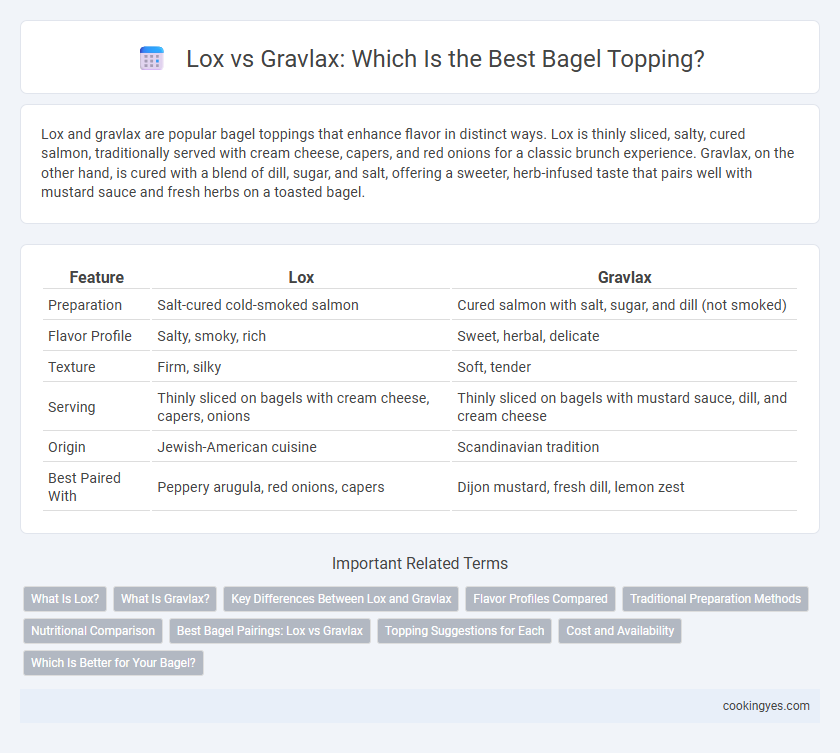 Lox vs Gravlax: Which Is the Best Bagel Topping?

Lox and gravlax are popular bagel toppings that enhance flavor in distinct ways. Lox is thinly sliced, salty, cured salmon, traditionally served with cream cheese, capers, and red onions for a classic brunch experience. Gravlax, on the other hand, is cured with a blend of dill, sugar, and salt, offering a sweeter, herb-infused taste that pairs well with mustard sauce and fresh herbs on a toasted bagel.

| Feature | Lox | Gravlax |
|---|---|---|
| Preparation | Salt-cured cold-smoked salmon | Cured salmon with salt, sugar, and dill (not smoked) |
| Flavor Profile | Salty, smoky, rich | Sweet, herbal, delicate |
| Texture | Firm, silky | Soft, tender |
| Serving | Thinly sliced on bagels with cream cheese, capers, onions | Thinly sliced on bagels with mustard sauce, dill, and cream cheese |
| Origin | Jewish-American cuisine | Scandinavian tradition |
| Best Paired With | Peppery arugula, red onions, capers | Dijon mustard, fresh dill, lemon zest |

Important Related Terms

What Is Lox? What Is Gravlax? Key Differences Between Lox and Gravlax Flavor Profiles Compared Traditional Preparation Methods Nutritional Comparison Best Bagel Pairings: Lox vs Gravlax Topping Suggestions for Each Cost and Availability Which Is Better for Your Bagel?

cookingyes.com