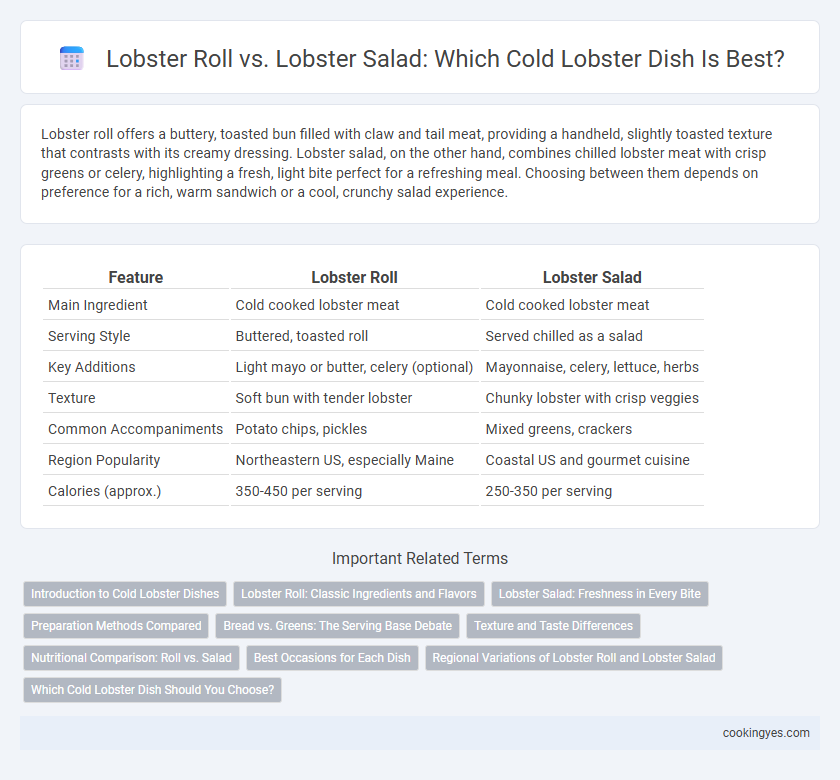 Lobster Roll vs. Lobster Salad: Which Cold Lobster Dish Is Best?

Lobster roll offers a buttery, toasted bun filled with claw and tail meat, providing a handheld, slightly toasted texture that contrasts with its creamy dressing. Lobster salad, on the other hand, combines chilled lobster meat with crisp greens or celery, highlighting a fresh, light bite perfect for a refreshing meal. Choosing between them depends on preference for a rich, warm sandwich or a cool, crunchy salad experience.

| Feature | Lobster Roll | Lobster Salad |
|---|---|---|
| Main Ingredient | Cold cooked lobster meat | Cold cooked lobster meat |
| Serving Style | Buttered, toasted roll | Served chilled as a salad |
| Key Additions | Light mayo or butter, celery (optional) | Mayonnaise, celery, lettuce, herbs |
| Texture | Soft bun with tender lobster | Chunky lobster with crisp veggies |
| Common Accompaniments | Potato chips, pickles | Mixed greens, crackers |
| Region Popularity | Northeastern US, especially Maine | Coastal US and gourmet cuisine |
| Calories (approx.) | 350-450 per serving | 250-350 per serving |

Important Related Terms

Introduction to Cold Lobster Dishes
Lobster Roll: Classic Ingredients and Flavors
Lobster Salad: Freshness in Every Bite
Preparation Methods Compared
Bread vs. Greens: The Serving Base Debate
Texture and Taste Differences
Nutritional Comparison: Roll vs. Salad
Best Occasions for Each Dish
Regional Variations of Lobster Roll and Lobster Salad
Which Cold Lobster Dish Should You Choose?

cookingyes.com