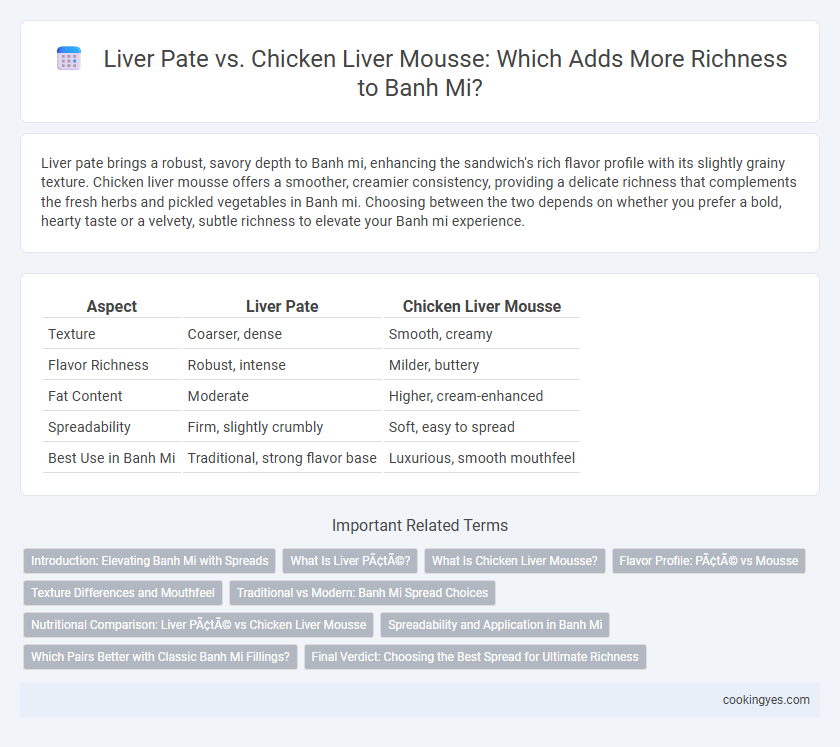 Liver Pate vs. Chicken Liver Mousse: Which Adds More Richness to Banh Mi?

Liver pate brings a robust, savory depth to Banh mi, enhancing the sandwich's rich flavor profile with its slightly grainy texture. Chicken liver mousse offers a smoother, creamier consistency, providing a delicate richness that complements the fresh herbs and pickled vegetables in Banh mi. Choosing between the two depends on whether you prefer a bold, hearty taste or a velvety, subtle richness to elevate your Banh mi experience.

| Aspect | Liver Pate | Chicken Liver Mousse |
|---|---|---|
| Texture | Coarser, dense | Smooth, creamy |
| Flavor Richness | Robust, intense | Milder, buttery |
| Fat Content | Moderate | Higher, cream-enhanced |
| Spreadability | Firm, slightly crumbly | Soft, easy to spread |
| Best Use in Banh Mi | Traditional, strong flavor base | Luxurious, smooth mouthfeel |

Important Related Terms

Introduction: Elevating Banh Mi with Spreads
What Is Liver PÃ¢tÃ©?
What Is Chicken Liver Mousse?
Flavor Profile: PÃ¢tÃ© vs Mousse
Texture Differences and Mouthfeel
Traditional vs Modern: Banh Mi Spread Choices
Nutritional Comparison: Liver PÃ¢tÃ© vs Chicken Liver Mousse
Spreadability and Application in Banh Mi
Which Pairs Better with Classic Banh Mi Fillings?
Final Verdict: Choosing the Best Spread for Ultimate Richness

cookingyes.com