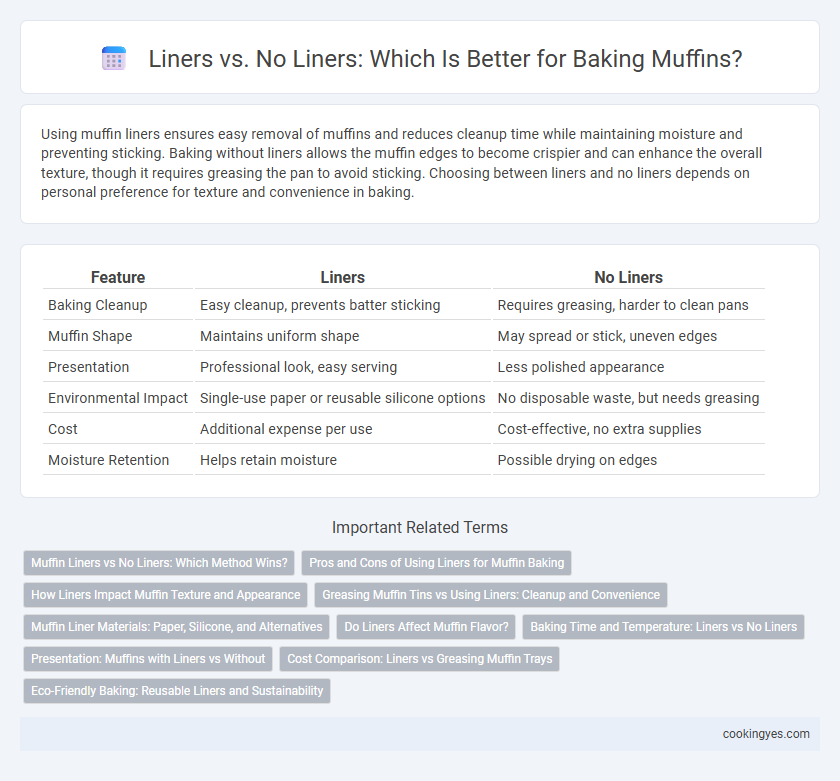 Liners vs. No Liners: Which Is Better for Baking Muffins?

Using muffin liners ensures easy removal of muffins and reduces cleanup time while maintaining moisture and preventing sticking. Baking without liners allows the muffin edges to become crispier and can enhance the overall texture, though it requires greasing the pan to avoid sticking. Choosing between liners and no liners depends on personal preference for texture and convenience in baking.

| Feature | Liners | No Liners |
|---|---|---|
| Baking Cleanup | Easy cleanup, prevents batter sticking | Requires greasing, harder to clean pans |
| Muffin Shape | Maintains uniform shape | May spread or stick, uneven edges |
| Presentation | Professional look, easy serving | Less polished appearance |
| Environmental Impact | Single-use paper or reusable silicone options | No disposable waste, but needs greasing |
| Cost | Additional expense per use | Cost-effective, no extra supplies |
| Moisture Retention | Helps retain moisture | Possible drying on edges |

Important Related Terms

Muffin Liners vs No Liners: Which Method Wins?
Pros and Cons of Using Liners for Muffin Baking
How Liners Impact Muffin Texture and Appearance
Greasing Muffin Tins vs Using Liners: Cleanup and Convenience
Muffin Liner Materials: Paper, Silicone, and Alternatives
Do Liners Affect Muffin Flavor?
Baking Time and Temperature: Liners vs No Liners
Presentation: Muffins with Liners vs Without
Cost Comparison: Liners vs Greasing Muffin Trays
Eco-Friendly Baking: Reusable Liners and Sustainability

cookingyes.com