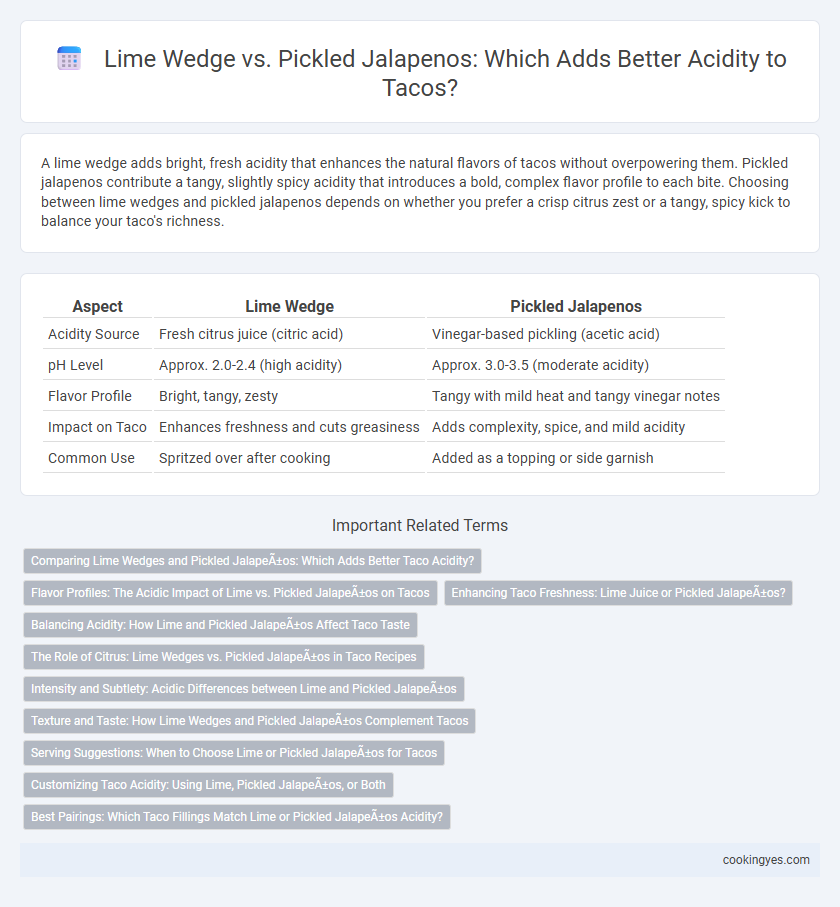 Lime Wedge vs. Pickled Jalapenos: Which Adds Better Acidity to Tacos?

A lime wedge adds bright, fresh acidity that enhances the natural flavors of tacos without overpowering them. Pickled jalapenos contribute a tangy, slightly spicy acidity that introduces a bold, complex flavor profile to each bite. Choosing between lime wedges and pickled jalapenos depends on whether you prefer a crisp citrus zest or a tangy, spicy kick to balance your taco's richness.

| Aspect | Lime Wedge | Pickled Jalapenos |
|---|---|---|
| Acidity Source | Fresh citrus juice (citric acid) | Vinegar-based pickling (acetic acid) |
| pH Level | Approx. 2.0-2.4 (high acidity) | Approx. 3.0-3.5 (moderate acidity) |
| Flavor Profile | Bright, tangy, zesty | Tangy with mild heat and tangy vinegar notes |
| Impact on Taco | Enhances freshness and cuts greasiness | Adds complexity, spice, and mild acidity |
| Common Use | Spritzed over after cooking | Added as a topping or side garnish |

Important Related Terms

Comparing Lime Wedges and Pickled JalapeÃ±os: Which Adds Better Taco Acidity?

Flavor Profiles: The Acidic Impact of Lime vs. Pickled JalapeÃ±os on Tacos

Enhancing Taco Freshness: Lime Juice or Pickled JalapeÃ±os?

Balancing Acidity: How Lime and Pickled JalapeÃ±os Affect Taco Taste

The Role of Citrus: Lime Wedges vs. Pickled JalapeÃ±os in Taco Recipes

Intensity and Subtlety: Acidic Differences between Lime and Pickled JalapeÃ±os

Texture and Taste: How Lime Wedges and Pickled JalapeÃ±os Complement Tacos

Serving Suggestions: When to Choose Lime or Pickled JalapeÃ±os for Tacos

Customizing Taco Acidity: Using Lime, Pickled JalapeÃ±os, or Both

Best Pairings: Which Taco Fillings Match Lime or Pickled JalapeÃ±os Acidity?

cookingyes.com