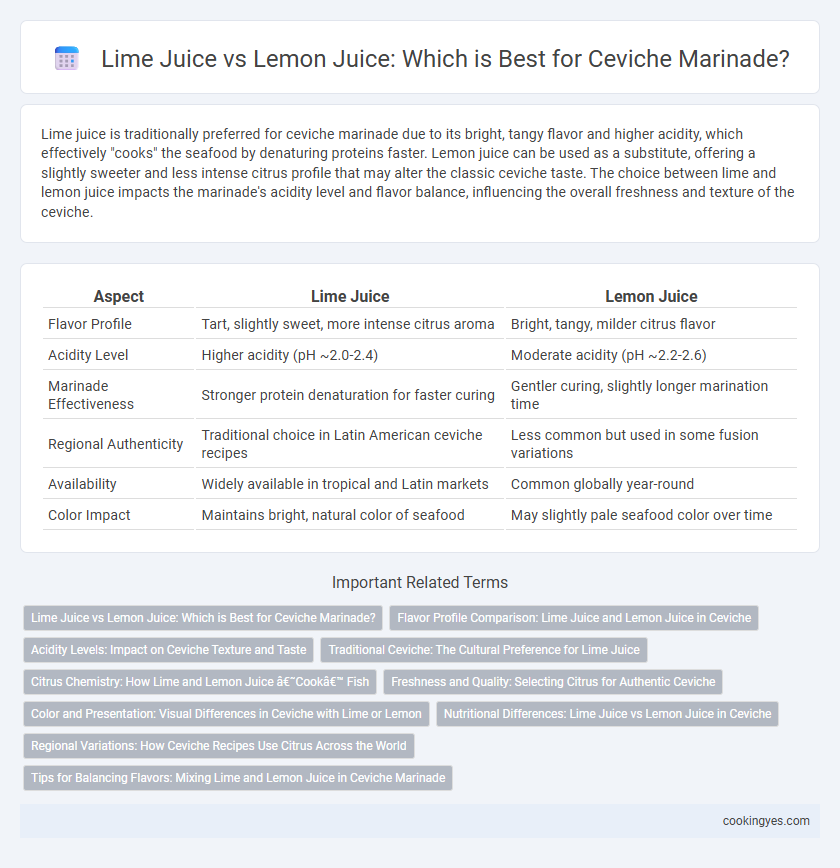 Lime Juice vs Lemon Juice: Which is Best for Ceviche Marinade?

Lime juice is traditionally preferred for ceviche marinade due to its bright, tangy flavor and higher acidity, which effectively "cooks" the seafood by denaturing proteins faster. Lemon juice can be used as a substitute, offering a slightly sweeter and less intense citrus profile that may alter the classic ceviche taste. The choice between lime and lemon juice impacts the marinade's acidity level and flavor balance, influencing the overall freshness and texture of the ceviche.

| Aspect | Lime Juice | Lemon Juice |
|---|---|---|
| Flavor Profile | Tart, slightly sweet, more intense citrus aroma | Bright, tangy, milder citrus flavor |
| Acidity Level | Higher acidity (pH ~2.0-2.4) | Moderate acidity (pH ~2.2-2.6) |
| Marinade Effectiveness | Stronger protein denaturation for faster curing | Gentler curing, slightly longer marination time |
| Regional Authenticity | Traditional choice in Latin American ceviche recipes | Less common but used in some fusion variations |
| Availability | Widely available in tropical and Latin markets | Common globally year-round |
| Color Impact | Maintains bright, natural color of seafood | May slightly pale seafood color over time |

Important Related Terms

Lime Juice vs Lemon Juice: Which is Best for Ceviche Marinade?

Flavor Profile Comparison: Lime Juice and Lemon Juice in Ceviche

Acidity Levels: Impact on Ceviche Texture and Taste

Traditional Ceviche: The Cultural Preference for Lime Juice

Citrus Chemistry: How Lime and Lemon Juice â€˜Cookâ€™ Fish

Freshness and Quality: Selecting Citrus for Authentic Ceviche

Color and Presentation: Visual Differences in Ceviche with Lime or Lemon

Nutritional Differences: Lime Juice vs Lemon Juice in Ceviche

Regional Variations: How Ceviche Recipes Use Citrus Across the World

Tips for Balancing Flavors: Mixing Lime and Lemon Juice in Ceviche Marinade

cookingyes.com