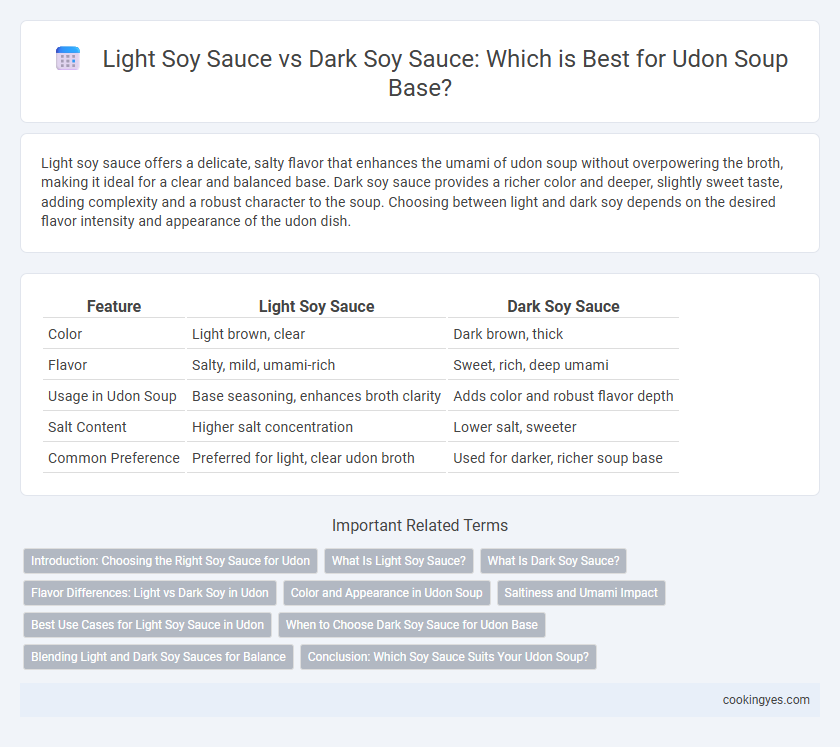 Light Soy Sauce vs Dark Soy Sauce: Which is Best for Udon Soup Base?

Light soy sauce offers a delicate, salty flavor that enhances the umami of udon soup without overpowering the broth, making it ideal for a clear and balanced base. Dark soy sauce provides a richer color and deeper, slightly sweet taste, adding complexity and a robust character to the soup. Choosing between light and dark soy depends on the desired flavor intensity and appearance of the udon dish.

| Feature | Light Soy Sauce | Dark Soy Sauce |
|---|---|---|
| Color | Light brown, clear | Dark brown, thick |
| Flavor | Salty, mild, umami-rich | Sweet, rich, deep umami |
| Usage in Udon Soup | Base seasoning, enhances broth clarity | Adds color and robust flavor depth |
| Salt Content | Higher salt concentration | Lower salt, sweeter |
| Common Preference | Preferred for light, clear udon broth | Used for darker, richer soup base |

Important Related Terms

Introduction: Choosing the Right Soy Sauce for Udon
What Is Light Soy Sauce?
What Is Dark Soy Sauce?
Flavor Differences: Light vs Dark Soy in Udon
Color and Appearance in Udon Soup
Saltiness and Umami Impact
Best Use Cases for Light Soy Sauce in Udon
When to Choose Dark Soy Sauce for Udon Base
Blending Light and Dark Soy Sauces for Balance
Conclusion: Which Soy Sauce Suits Your Udon Soup?

cookingyes.com