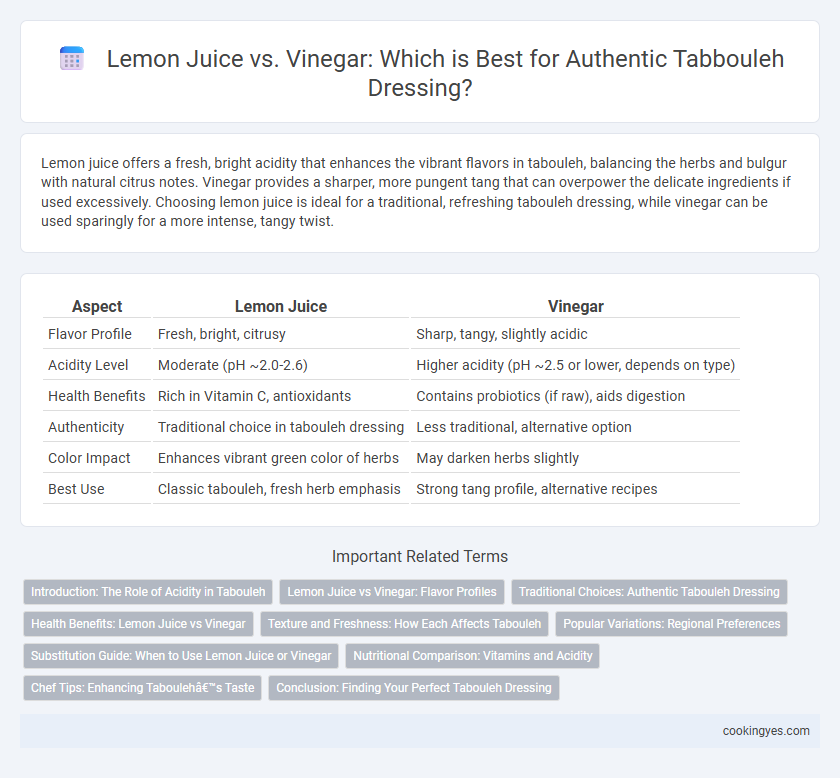 Lemon Juice vs. Vinegar: Which is Best for Authentic Tabbouleh Dressing?

Lemon juice offers a fresh, bright acidity that enhances the vibrant flavors in tabouleh, balancing the herbs and bulgur with natural citrus notes. Vinegar provides a sharper, more pungent tang that can overpower the delicate ingredients if used excessively. Choosing lemon juice is ideal for a traditional, refreshing tabouleh dressing, while vinegar can be used sparingly for a more intense, tangy twist.

| Aspect | Lemon Juice | Vinegar |
|---|---|---|
| Flavor Profile | Fresh, bright, citrusy | Sharp, tangy, slightly acidic |
| Acidity Level | Moderate (pH ~2.0-2.6) | Higher acidity (pH ~2.5 or lower, depends on type) |
| Health Benefits | Rich in Vitamin C, antioxidants | Contains probiotics (if raw), aids digestion |
| Authenticity | Traditional choice in tabouleh dressing | Less traditional, alternative option |
| Color Impact | Enhances vibrant green color of herbs | May darken herbs slightly |
| Best Use | Classic tabouleh, fresh herb emphasis | Strong tang profile, alternative recipes |

Important Related Terms

Introduction: The Role of Acidity in Tabouleh
Lemon Juice vs Vinegar: Flavor Profiles
Traditional Choices: Authentic Tabouleh Dressing
Health Benefits: Lemon Juice vs Vinegar
Texture and Freshness: How Each Affects Tabouleh
Popular Variations: Regional Preferences
Substitution Guide: When to Use Lemon Juice or Vinegar
Nutritional Comparison: Vitamins and Acidity
Chef Tips: Enhancing Taboulehâ€™s Taste
Conclusion: Finding Your Perfect Tabouleh Dressing

cookingyes.com