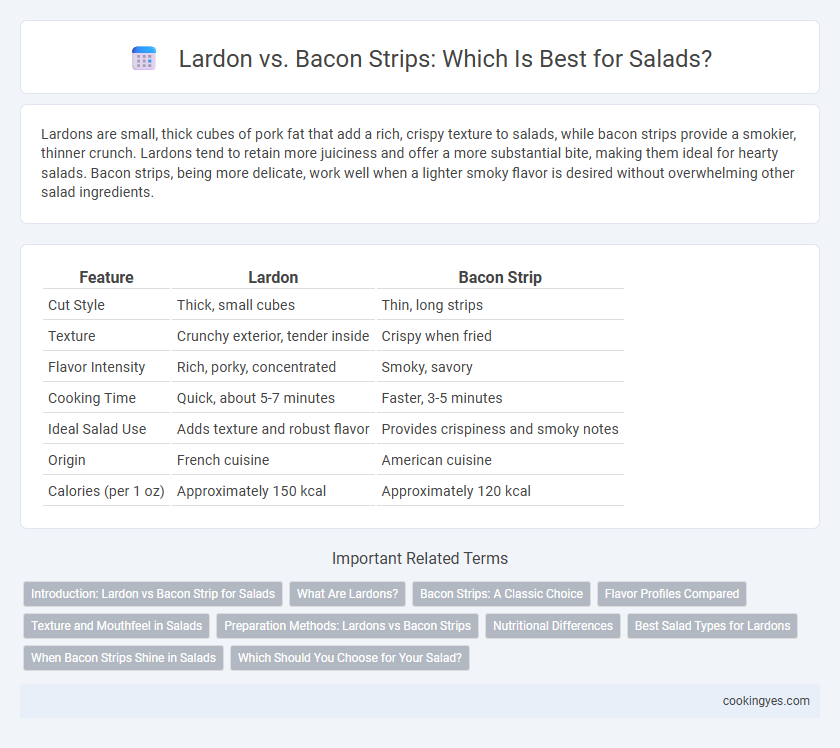 Lardon vs. Bacon Strips: Which Is Best for Salads?

Lardons are small, thick cubes of pork fat that add a rich, crispy texture to salads, while bacon strips provide a smokier, thinner crunch. Lardons tend to retain more juiciness and offer a more substantial bite, making them ideal for hearty salads. Bacon strips, being more delicate, work well when a lighter smoky flavor is desired without overwhelming other salad ingredients.

| Feature | Lardon | Bacon Strip |
|---|---|---|
| Cut Style | Thick, small cubes | Thin, long strips |
| Texture | Crunchy exterior, tender inside | Crispy when fried |
| Flavor Intensity | Rich, porky, concentrated | Smoky, savory |
| Cooking Time | Quick, about 5-7 minutes | Faster, 3-5 minutes |
| Ideal Salad Use | Adds texture and robust flavor | Provides crispiness and smoky notes |
| Origin | French cuisine | American cuisine |
| Calories (per 1 oz) | Approximately 150 kcal | Approximately 120 kcal |

Important Related Terms

Introduction: Lardon vs Bacon Strip for Salads
What Are Lardons?
Bacon Strips: A Classic Choice
Flavor Profiles Compared
Texture and Mouthfeel in Salads
Preparation Methods: Lardons vs Bacon Strips
Nutritional Differences
Best Salad Types for Lardons
When Bacon Strips Shine in Salads
Which Should You Choose for Your Salad?

cookingyes.com