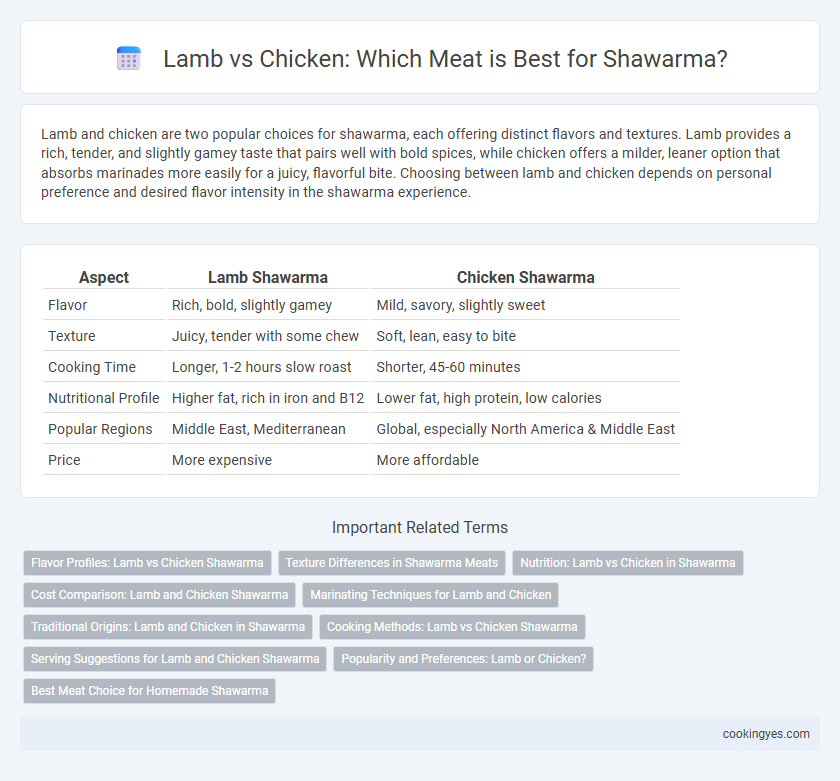 Lamb vs Chicken: Which Meat is Best for Shawarma?

Lamb and chicken are two popular choices for shawarma, each offering distinct flavors and textures. Lamb provides a rich, tender, and slightly gamey taste that pairs well with bold spices, while chicken offers a milder, leaner option that absorbs marinades more easily for a juicy, flavorful bite. Choosing between lamb and chicken depends on personal preference and desired flavor intensity in the shawarma experience.

| Aspect | Lamb Shawarma | Chicken Shawarma |
|---|---|---|
| Flavor | Rich, bold, slightly gamey | Mild, savory, slightly sweet |
| Texture | Juicy, tender with some chew | Soft, lean, easy to bite |
| Cooking Time | Longer, 1-2 hours slow roast | Shorter, 45-60 minutes |
| Nutritional Profile | Higher fat, rich in iron and B12 | Lower fat, high protein, low calories |
| Popular Regions | Middle East, Mediterranean | Global, especially North America & Middle East |
| Price | More expensive | More affordable |

Important Related Terms

Flavor Profiles: Lamb vs Chicken Shawarma
Texture Differences in Shawarma Meats
Nutrition: Lamb vs Chicken in Shawarma
Cost Comparison: Lamb and Chicken Shawarma
Marinating Techniques for Lamb and Chicken
Traditional Origins: Lamb and Chicken in Shawarma
Cooking Methods: Lamb vs Chicken Shawarma
Serving Suggestions for Lamb and Chicken Shawarma
Popularity and Preferences: Lamb or Chicken?
Best Meat Choice for Homemade Shawarma

cookingyes.com