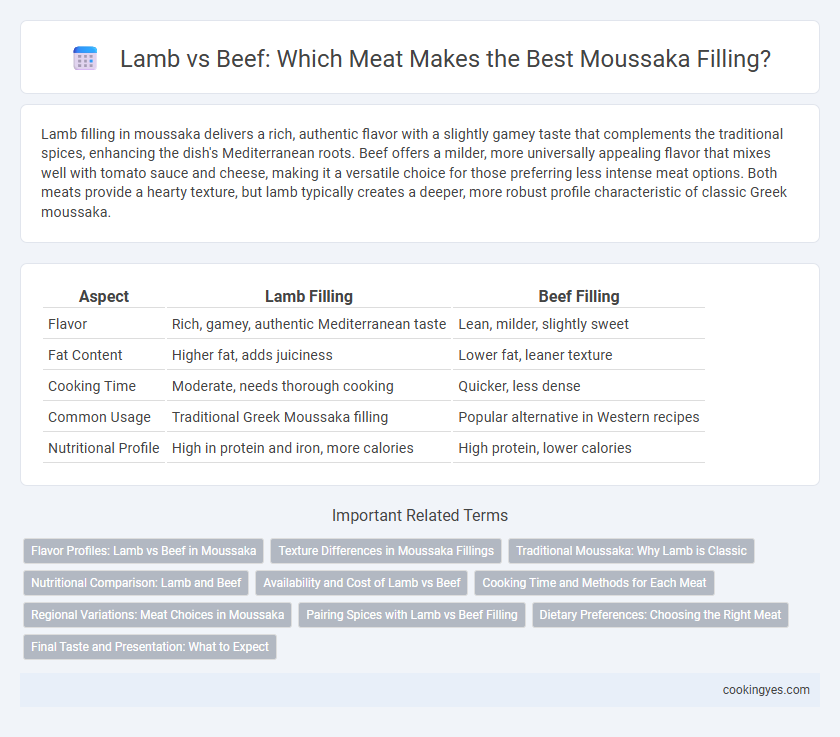 Lamb vs Beef: Which Meat Makes the Best Moussaka Filling?

Lamb filling in moussaka delivers a rich, authentic flavor with a slightly gamey taste that complements the traditional spices, enhancing the dish's Mediterranean roots. Beef offers a milder, more universally appealing flavor that mixes well with tomato sauce and cheese, making it a versatile choice for those preferring less intense meat options. Both meats provide a hearty texture, but lamb typically creates a deeper, more robust profile characteristic of classic Greek moussaka.

| Aspect | Lamb Filling | Beef Filling |
|---|---|---|
| Flavor | Rich, gamey, authentic Mediterranean taste | Lean, milder, slightly sweet |
| Fat Content | Higher fat, adds juiciness | Lower fat, leaner texture |
| Cooking Time | Moderate, needs thorough cooking | Quicker, less dense |
| Common Usage | Traditional Greek Moussaka filling | Popular alternative in Western recipes |
| Nutritional Profile | High in protein and iron, more calories | High protein, lower calories |

Important Related Terms

Flavor Profiles: Lamb vs Beef in Moussaka
Texture Differences in Moussaka Fillings
Traditional Moussaka: Why Lamb is Classic
Nutritional Comparison: Lamb and Beef
Availability and Cost of Lamb vs Beef
Cooking Time and Methods for Each Meat
Regional Variations: Meat Choices in Moussaka
Pairing Spices with Lamb vs Beef Filling
Dietary Preferences: Choosing the Right Meat
Final Taste and Presentation: What to Expect

cookingyes.com