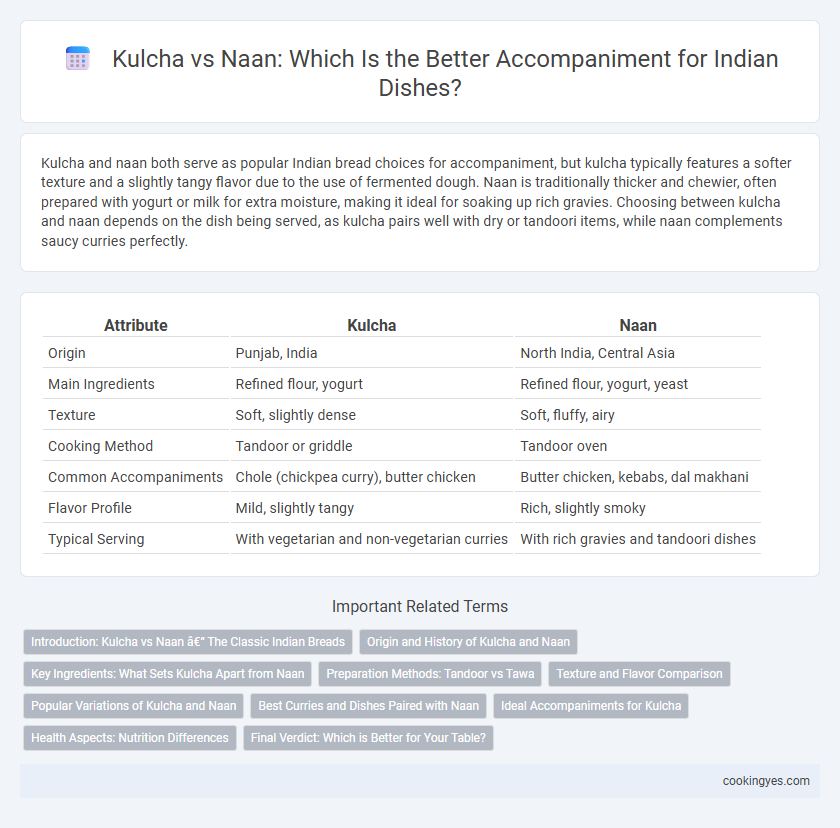 Kulcha vs Naan: Which Is the Better Accompaniment for Indian Dishes?

Kulcha and naan both serve as popular Indian bread choices for accompaniment, but kulcha typically features a softer texture and a slightly tangy flavor due to the use of fermented dough. Naan is traditionally thicker and chewier, often prepared with yogurt or milk for extra moisture, making it ideal for soaking up rich gravies. Choosing between kulcha and naan depends on the dish being served, as kulcha pairs well with dry or tandoori items, while naan complements saucy curries perfectly.

| Attribute | Kulcha | Naan |
|---|---|---|
| Origin | Punjab, India | North India, Central Asia |
| Main Ingredients | Refined flour, yogurt | Refined flour, yogurt, yeast |
| Texture | Soft, slightly dense | Soft, fluffy, airy |
| Cooking Method | Tandoor or griddle | Tandoor oven |
| Common Accompaniments | Chole (chickpea curry), butter chicken | Butter chicken, kebabs, dal makhani |
| Flavor Profile | Mild, slightly tangy | Rich, slightly smoky |
| Typical Serving | With vegetarian and non-vegetarian curries | With rich gravies and tandoori dishes |

Important Related Terms

Introduction: Kulcha vs Naan â€" The Classic Indian Breads
Origin and History of Kulcha and Naan
Key Ingredients: What Sets Kulcha Apart from Naan
Preparation Methods: Tandoor vs Tawa
Texture and Flavor Comparison
Popular Variations of Kulcha and Naan
Best Curries and Dishes Paired with Naan
Ideal Accompaniments for Kulcha
Health Aspects: Nutrition Differences
Final Verdict: Which is Better for Your Table?

cookingyes.com