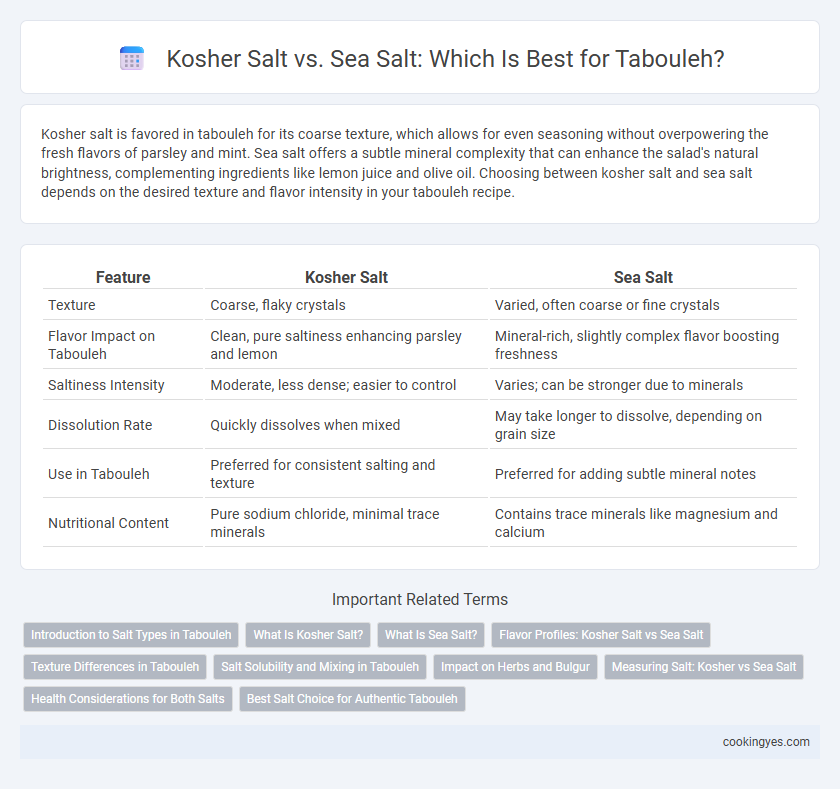 Kosher Salt vs. Sea Salt: Which Is Best for Tabouleh?

Kosher salt is favored in tabouleh for its coarse texture, which allows for even seasoning without overpowering the fresh flavors of parsley and mint. Sea salt offers a subtle mineral complexity that can enhance the salad's natural brightness, complementing ingredients like lemon juice and olive oil. Choosing between kosher salt and sea salt depends on the desired texture and flavor intensity in your tabouleh recipe.

| Feature | Kosher Salt | Sea Salt |
|---|---|---|
| Texture | Coarse, flaky crystals | Varied, often coarse or fine crystals |
| Flavor Impact on Tabouleh | Clean, pure saltiness enhancing parsley and lemon | Mineral-rich, slightly complex flavor boosting freshness |
| Saltiness Intensity | Moderate, less dense; easier to control | Varies; can be stronger due to minerals |
| Dissolution Rate | Quickly dissolves when mixed | May take longer to dissolve, depending on grain size |
| Use in Tabouleh | Preferred for consistent salting and texture | Preferred for adding subtle mineral notes |
| Nutritional Content | Pure sodium chloride, minimal trace minerals | Contains trace minerals like magnesium and calcium |

Important Related Terms

Introduction to Salt Types in Tabouleh
What Is Kosher Salt?
What Is Sea Salt?
Flavor Profiles: Kosher Salt vs Sea Salt
Texture Differences in Tabouleh
Salt Solubility and Mixing in Tabouleh
Impact on Herbs and Bulgur
Measuring Salt: Kosher vs Sea Salt
Health Considerations for Both Salts
Best Salt Choice for Authentic Tabouleh

cookingyes.com