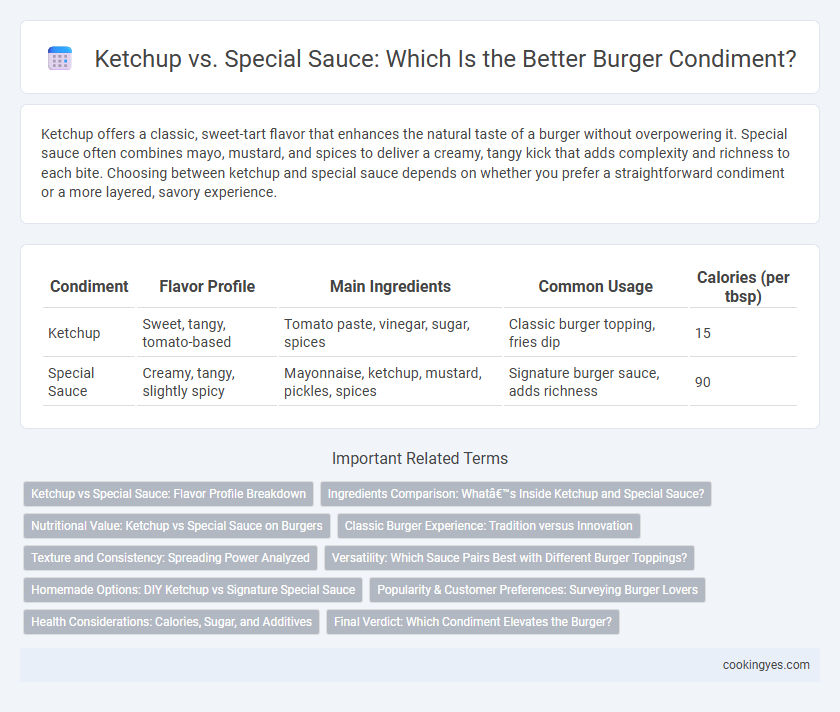 Ketchup vs. Special Sauce: Which Is the Better Burger Condiment?

Ketchup offers a classic, sweet-tart flavor that enhances the natural taste of a burger without overpowering it. Special sauce often combines mayo, mustard, and spices to deliver a creamy, tangy kick that adds complexity and richness to each bite. Choosing between ketchup and special sauce depends on whether you prefer a straightforward condiment or a more layered, savory experience.

| Condiment | Flavor Profile | Main Ingredients | Common Usage | Calories (per tbsp) |
|---|---|---|---|---|
| Ketchup | Sweet, tangy, tomato-based | Tomato paste, vinegar, sugar, spices | Classic burger topping, fries dip | 15 |
| Special Sauce | Creamy, tangy, slightly spicy | Mayonnaise, ketchup, mustard, pickles, spices | Signature burger sauce, adds richness | 90 |

Important Related Terms

Ketchup vs Special Sauce: Flavor Profile Breakdown

Ingredients Comparison: Whatâ€™s Inside Ketchup and Special Sauce?

Nutritional Value: Ketchup vs Special Sauce on Burgers

Classic Burger Experience: Tradition versus Innovation

Texture and Consistency: Spreading Power Analyzed

Versatility: Which Sauce Pairs Best with Different Burger Toppings?

Homemade Options: DIY Ketchup vs Signature Special Sauce

Popularity & Customer Preferences: Surveying Burger Lovers

Health Considerations: Calories, Sugar, and Additives

Final Verdict: Which Condiment Elevates the Burger?

cookingyes.com