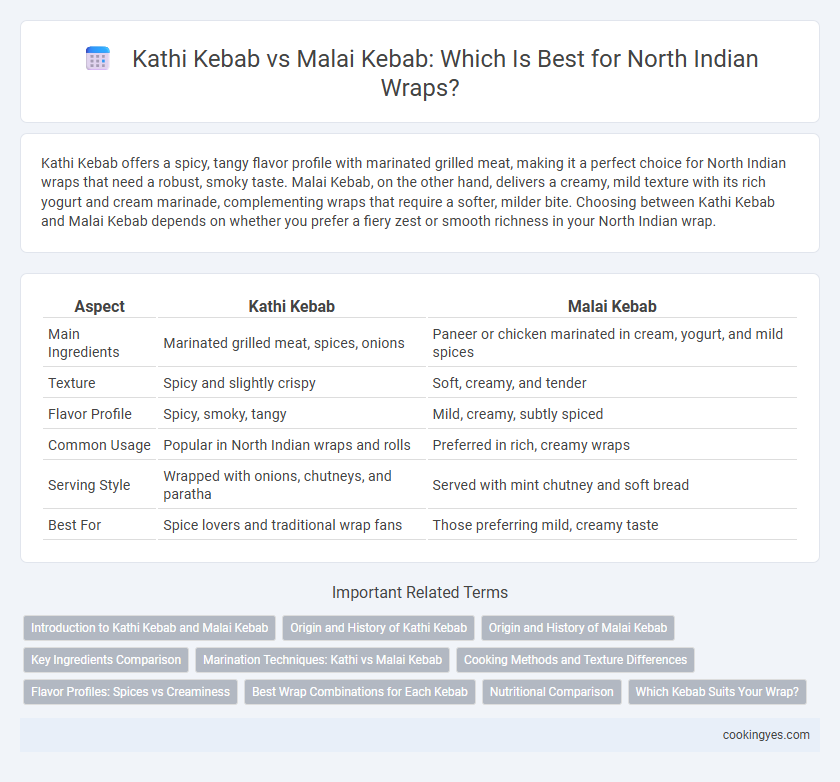 Kathi Kebab vs Malai Kebab: Which Is Best for North Indian Wraps?

Kathi Kebab offers a spicy, tangy flavor profile with marinated grilled meat, making it a perfect choice for North Indian wraps that need a robust, smoky taste. Malai Kebab, on the other hand, delivers a creamy, mild texture with its rich yogurt and cream marinade, complementing wraps that require a softer, milder bite. Choosing between Kathi Kebab and Malai Kebab depends on whether you prefer a fiery zest or smooth richness in your North Indian wrap.

| Aspect | Kathi Kebab | Malai Kebab |
|---|---|---|
| Main Ingredients | Marinated grilled meat, spices, onions | Paneer or chicken marinated in cream, yogurt, and mild spices |
| Texture | Spicy and slightly crispy | Soft, creamy, and tender |
| Flavor Profile | Spicy, smoky, tangy | Mild, creamy, subtly spiced |
| Common Usage | Popular in North Indian wraps and rolls | Preferred in rich, creamy wraps |
| Serving Style | Wrapped with onions, chutneys, and paratha | Served with mint chutney and soft bread |
| Best For | Spice lovers and traditional wrap fans | Those preferring mild, creamy taste |

Important Related Terms

Introduction to Kathi Kebab and Malai Kebab
Origin and History of Kathi Kebab
Origin and History of Malai Kebab
Key Ingredients Comparison
Marination Techniques: Kathi vs Malai Kebab
Cooking Methods and Texture Differences
Flavor Profiles: Spices vs Creaminess
Best Wrap Combinations for Each Kebab
Nutritional Comparison
Which Kebab Suits Your Wrap?

cookingyes.com