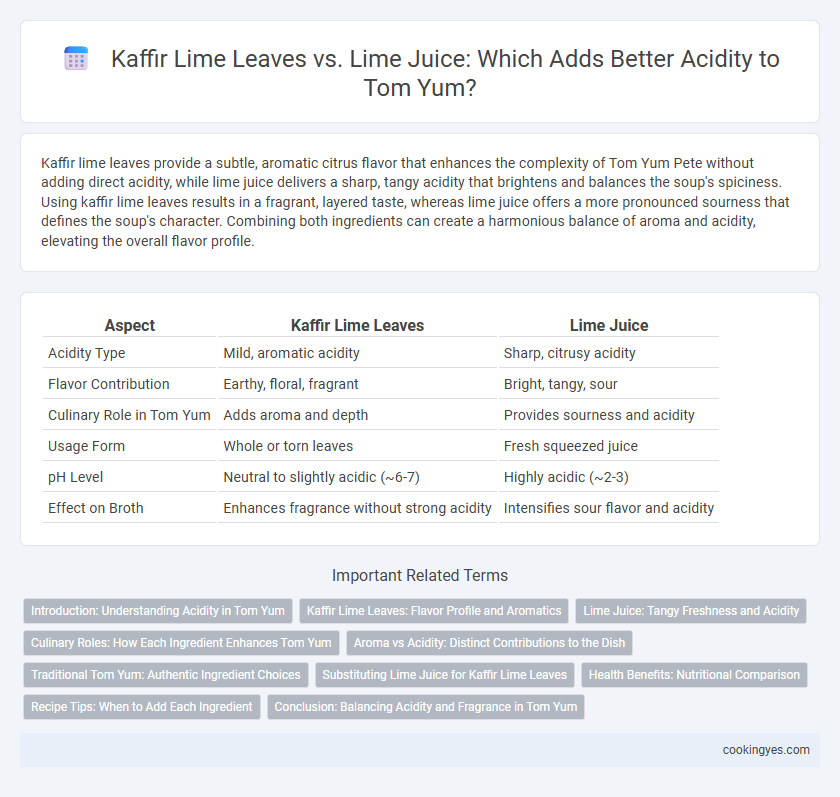 Kaffir Lime Leaves vs. Lime Juice: Which Adds Better Acidity to Tom Yum?

Kaffir lime leaves provide a subtle, aromatic citrus flavor that enhances the complexity of Tom Yum Pete without adding direct acidity, while lime juice delivers a sharp, tangy acidity that brightens and balances the soup's spiciness. Using kaffir lime leaves results in a fragrant, layered taste, whereas lime juice offers a more pronounced sourness that defines the soup's character. Combining both ingredients can create a harmonious balance of aroma and acidity, elevating the overall flavor profile.

| Aspect | Kaffir Lime Leaves | Lime Juice |
|---|---|---|
| Acidity Type | Mild, aromatic acidity | Sharp, citrusy acidity |
| Flavor Contribution | Earthy, floral, fragrant | Bright, tangy, sour |
| Culinary Role in Tom Yum | Adds aroma and depth | Provides sourness and acidity |
| Usage Form | Whole or torn leaves | Fresh squeezed juice |
| pH Level | Neutral to slightly acidic (~6-7) | Highly acidic (~2-3) |
| Effect on Broth | Enhances fragrance without strong acidity | Intensifies sour flavor and acidity |

Important Related Terms

Introduction: Understanding Acidity in Tom Yum
Kaffir Lime Leaves: Flavor Profile and Aromatics
Lime Juice: Tangy Freshness and Acidity
Culinary Roles: How Each Ingredient Enhances Tom Yum
Aroma vs Acidity: Distinct Contributions to the Dish
Traditional Tom Yum: Authentic Ingredient Choices
Substituting Lime Juice for Kaffir Lime Leaves
Health Benefits: Nutritional Comparison
Recipe Tips: When to Add Each Ingredient
Conclusion: Balancing Acidity and Fragrance in Tom Yum

cookingyes.com