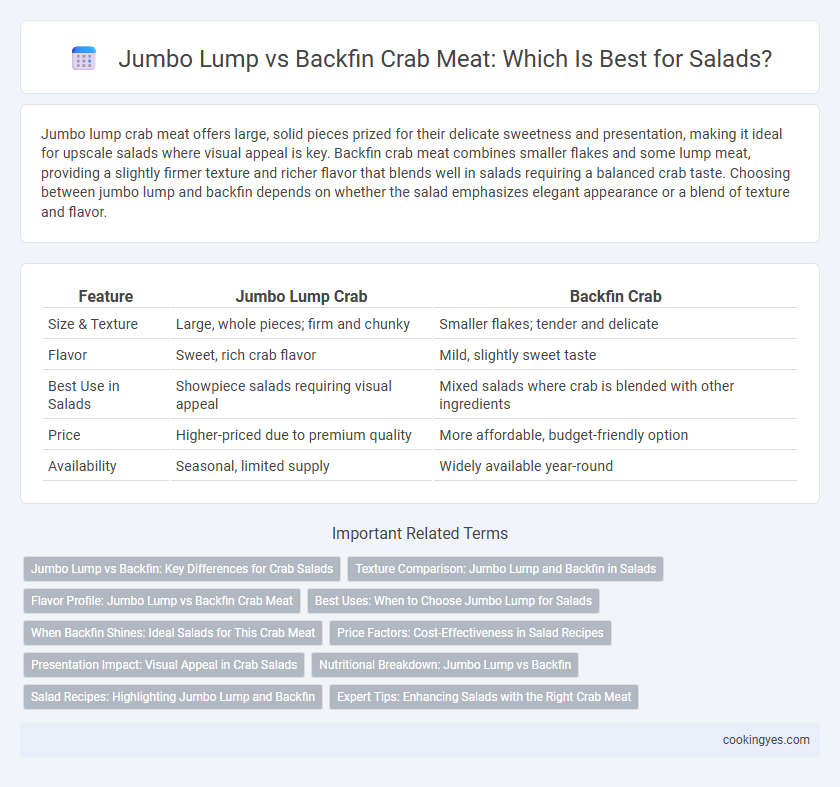 Jumbo Lump vs Backfin Crab Meat: Which Is Best for Salads?

Jumbo lump crab meat offers large, solid pieces prized for their delicate sweetness and presentation, making it ideal for upscale salads where visual appeal is key. Backfin crab meat combines smaller flakes and some lump meat, providing a slightly firmer texture and richer flavor that blends well in salads requiring a balanced crab taste. Choosing between jumbo lump and backfin depends on whether the salad emphasizes elegant appearance or a blend of texture and flavor.

| Feature | Jumbo Lump Crab | Backfin Crab |
|---|---|---|
| Size & Texture | Large, whole pieces; firm and chunky | Smaller flakes; tender and delicate |
| Flavor | Sweet, rich crab flavor | Mild, slightly sweet taste |
| Best Use in Salads | Showpiece salads requiring visual appeal | Mixed salads where crab is blended with other ingredients |
| Price | Higher-priced due to premium quality | More affordable, budget-friendly option |
| Availability | Seasonal, limited supply | Widely available year-round |

Important Related Terms

Jumbo Lump vs Backfin: Key Differences for Crab Salads
Texture Comparison: Jumbo Lump and Backfin in Salads
Flavor Profile: Jumbo Lump vs Backfin Crab Meat
Best Uses: When to Choose Jumbo Lump for Salads
When Backfin Shines: Ideal Salads for This Crab Meat
Price Factors: Cost-Effectiveness in Salad Recipes
Presentation Impact: Visual Appeal in Crab Salads
Nutritional Breakdown: Jumbo Lump vs Backfin
Salad Recipes: Highlighting Jumbo Lump and Backfin
Expert Tips: Enhancing Salads with the Right Crab Meat

cookingyes.com