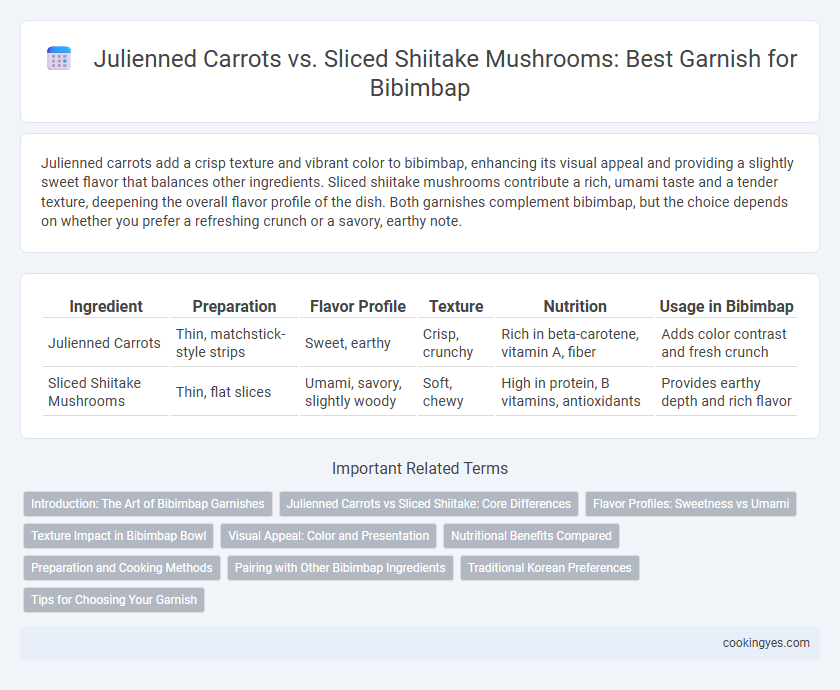 Julienned Carrots vs. Sliced Shiitake Mushrooms: Best Garnish for Bibimbap

Julienned carrots add a crisp texture and vibrant color to bibimbap, enhancing its visual appeal and providing a slightly sweet flavor that balances other ingredients. Sliced shiitake mushrooms contribute a rich, umami taste and a tender texture, deepening the overall flavor profile of the dish. Both garnishes complement bibimbap, but the choice depends on whether you prefer a refreshing crunch or a savory, earthy note.

| Ingredient | Preparation | Flavor Profile | Texture | Nutrition | Usage in Bibimbap |
|---|---|---|---|---|---|
| Julienned Carrots | Thin, matchstick-style strips | Sweet, earthy | Crisp, crunchy | Rich in beta-carotene, vitamin A, fiber | Adds color contrast and fresh crunch |
| Sliced Shiitake Mushrooms | Thin, flat slices | Umami, savory, slightly woody | Soft, chewy | High in protein, B vitamins, antioxidants | Provides earthy depth and rich flavor |

Important Related Terms

Introduction: The Art of Bibimbap Garnishes
Julienned Carrots vs Sliced Shiitake: Core Differences
Flavor Profiles: Sweetness vs Umami
Texture Impact in Bibimbap Bowl
Visual Appeal: Color and Presentation
Nutritional Benefits Compared
Preparation and Cooking Methods
Pairing with Other Bibimbap Ingredients
Traditional Korean Preferences
Tips for Choosing Your Garnish

cookingyes.com