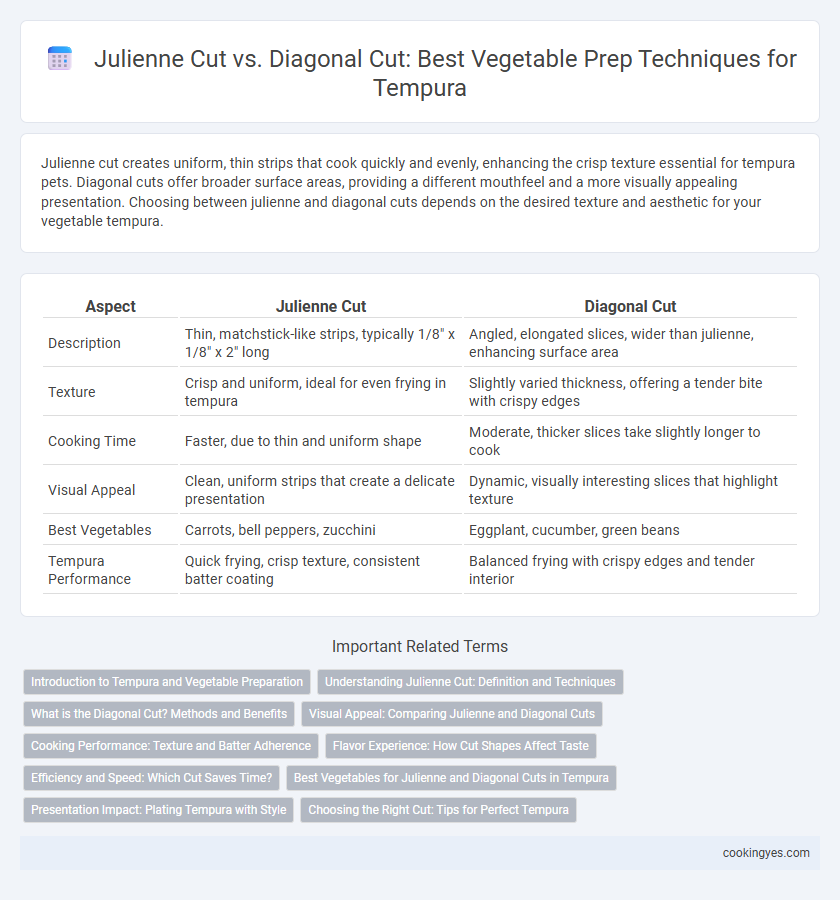 Julienne Cut vs. Diagonal Cut: Best Vegetable Prep Techniques for Tempura

Julienne cut creates uniform, thin strips that cook quickly and evenly, enhancing the crisp texture essential for tempura pets. Diagonal cuts offer broader surface areas, providing a different mouthfeel and a more visually appealing presentation. Choosing between julienne and diagonal cuts depends on the desired texture and aesthetic for your vegetable tempura.

| Aspect | Julienne Cut | Diagonal Cut |
|---|---|---|
| Description | Thin, matchstick-like strips, typically 1/8" x 1/8" x 2" long | Angled, elongated slices, wider than julienne, enhancing surface area |
| Texture | Crisp and uniform, ideal for even frying in tempura | Slightly varied thickness, offering a tender bite with crispy edges |
| Cooking Time | Faster, due to thin and uniform shape | Moderate, thicker slices take slightly longer to cook |
| Visual Appeal | Clean, uniform strips that create a delicate presentation | Dynamic, visually interesting slices that highlight texture |
| Best Vegetables | Carrots, bell peppers, zucchini | Eggplant, cucumber, green beans |
| Tempura Performance | Quick frying, crisp texture, consistent batter coating | Balanced frying with crispy edges and tender interior |

Important Related Terms

Introduction to Tempura and Vegetable Preparation
Understanding Julienne Cut: Definition and Techniques
What is the Diagonal Cut? Methods and Benefits
Visual Appeal: Comparing Julienne and Diagonal Cuts
Cooking Performance: Texture and Batter Adherence
Flavor Experience: How Cut Shapes Affect Taste
Efficiency and Speed: Which Cut Saves Time?
Best Vegetables for Julienne and Diagonal Cuts in Tempura
Presentation Impact: Plating Tempura with Style
Choosing the Right Cut: Tips for Perfect Tempura

cookingyes.com