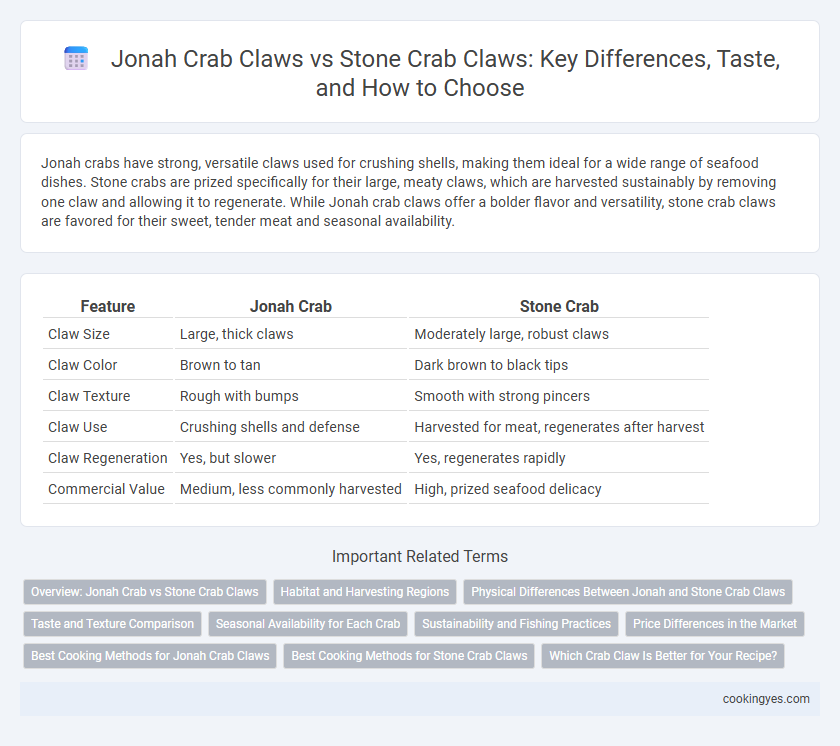 Jonah Crab Claws vs Stone Crab Claws: Key Differences, Taste, and How to Choose

Jonah crabs have strong, versatile claws used for crushing shells, making them ideal for a wide range of seafood dishes. Stone crabs are prized specifically for their large, meaty claws, which are harvested sustainably by removing one claw and allowing it to regenerate. While Jonah crab claws offer a bolder flavor and versatility, stone crab claws are favored for their sweet, tender meat and seasonal availability.

| Feature | Jonah Crab | Stone Crab |
|---|---|---|
| Claw Size | Large, thick claws | Moderately large, robust claws |
| Claw Color | Brown to tan | Dark brown to black tips |
| Claw Texture | Rough with bumps | Smooth with strong pincers |
| Claw Use | Crushing shells and defense | Harvested for meat, regenerates after harvest |
| Claw Regeneration | Yes, but slower | Yes, regenerates rapidly |
| Commercial Value | Medium, less commonly harvested | High, prized seafood delicacy |

Important Related Terms

Overview: Jonah Crab vs Stone Crab Claws
Habitat and Harvesting Regions
Physical Differences Between Jonah and Stone Crab Claws
Taste and Texture Comparison
Seasonal Availability for Each Crab
Sustainability and Fishing Practices
Price Differences in the Market
Best Cooking Methods for Jonah Crab Claws
Best Cooking Methods for Stone Crab Claws
Which Crab Claw Is Better for Your Recipe?

cookingyes.com