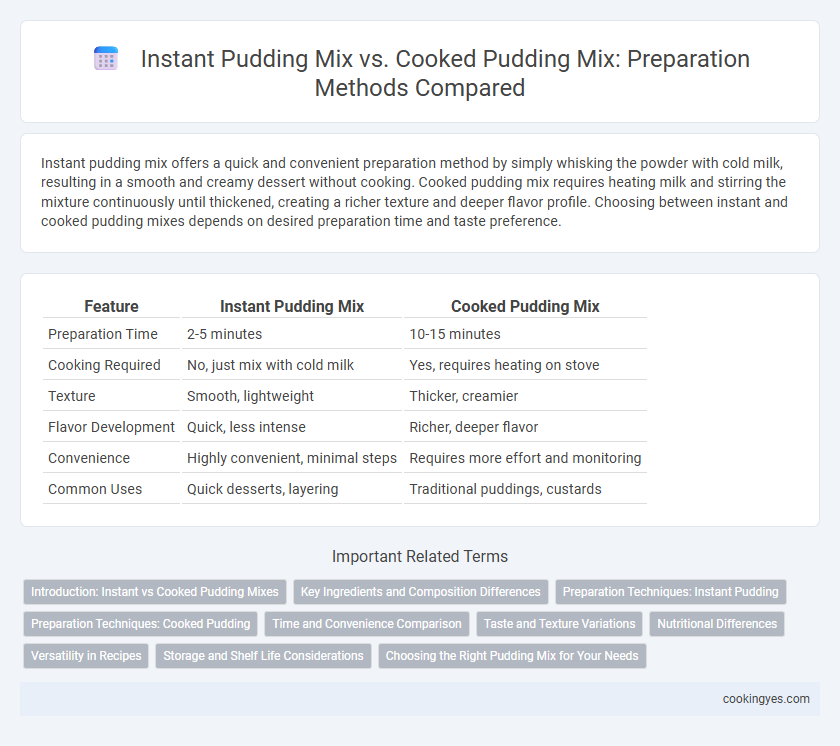 Instant Pudding Mix vs. Cooked Pudding Mix: Preparation Methods Compared

Instant pudding mix offers a quick and convenient preparation method by simply whisking the powder with cold milk, resulting in a smooth and creamy dessert without cooking. Cooked pudding mix requires heating milk and stirring the mixture continuously until thickened, creating a richer texture and deeper flavor profile. Choosing between instant and cooked pudding mixes depends on desired preparation time and taste preference.

| Feature | Instant Pudding Mix | Cooked Pudding Mix |
|---|---|---|
| Preparation Time | 2-5 minutes | 10-15 minutes |
| Cooking Required | No, just mix with cold milk | Yes, requires heating on stove |
| Texture | Smooth, lightweight | Thicker, creamier |
| Flavor Development | Quick, less intense | Richer, deeper flavor |
| Convenience | Highly convenient, minimal steps | Requires more effort and monitoring |
| Common Uses | Quick desserts, layering | Traditional puddings, custards |

Important Related Terms

Introduction: Instant vs Cooked Pudding Mixes
Key Ingredients and Composition Differences
Preparation Techniques: Instant Pudding
Preparation Techniques: Cooked Pudding
Time and Convenience Comparison
Taste and Texture Variations
Nutritional Differences
Versatility in Recipes
Storage and Shelf Life Considerations
Choosing the Right Pudding Mix for Your Needs

cookingyes.com