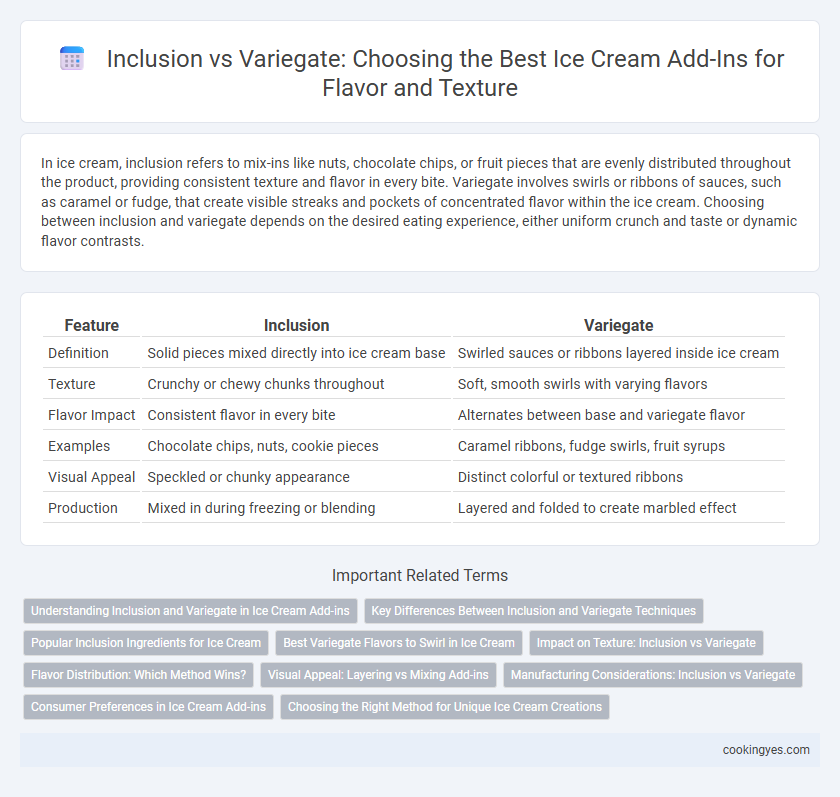 Inclusion vs Variegate: Choosing the Best Ice Cream Add-Ins for Flavor and Texture

In ice cream, inclusion refers to mix-ins like nuts, chocolate chips, or fruit pieces that are evenly distributed throughout the product, providing consistent texture and flavor in every bite. Variegate involves swirls or ribbons of sauces, such as caramel or fudge, that create visible streaks and pockets of concentrated flavor within the ice cream. Choosing between inclusion and variegate depends on the desired eating experience, either uniform crunch and taste or dynamic flavor contrasts.

| Feature | Inclusion | Variegate |
|---|---|---|
| Definition | Solid pieces mixed directly into ice cream base | Swirled sauces or ribbons layered inside ice cream |
| Texture | Crunchy or chewy chunks throughout | Soft, smooth swirls with varying flavors |
| Flavor Impact | Consistent flavor in every bite | Alternates between base and variegate flavor |
| Examples | Chocolate chips, nuts, cookie pieces | Caramel ribbons, fudge swirls, fruit syrups |
| Visual Appeal | Speckled or chunky appearance | Distinct colorful or textured ribbons |
| Production | Mixed in during freezing or blending | Layered and folded to create marbled effect |

Important Related Terms

Understanding Inclusion and Variegate in Ice Cream Add-ins
Key Differences Between Inclusion and Variegate Techniques
Popular Inclusion Ingredients for Ice Cream
Best Variegate Flavors to Swirl in Ice Cream
Impact on Texture: Inclusion vs Variegate
Flavor Distribution: Which Method Wins?
Visual Appeal: Layering vs Mixing Add-ins
Manufacturing Considerations: Inclusion vs Variegate
Consumer Preferences in Ice Cream Add-ins
Choosing the Right Method for Unique Ice Cream Creations

cookingyes.com