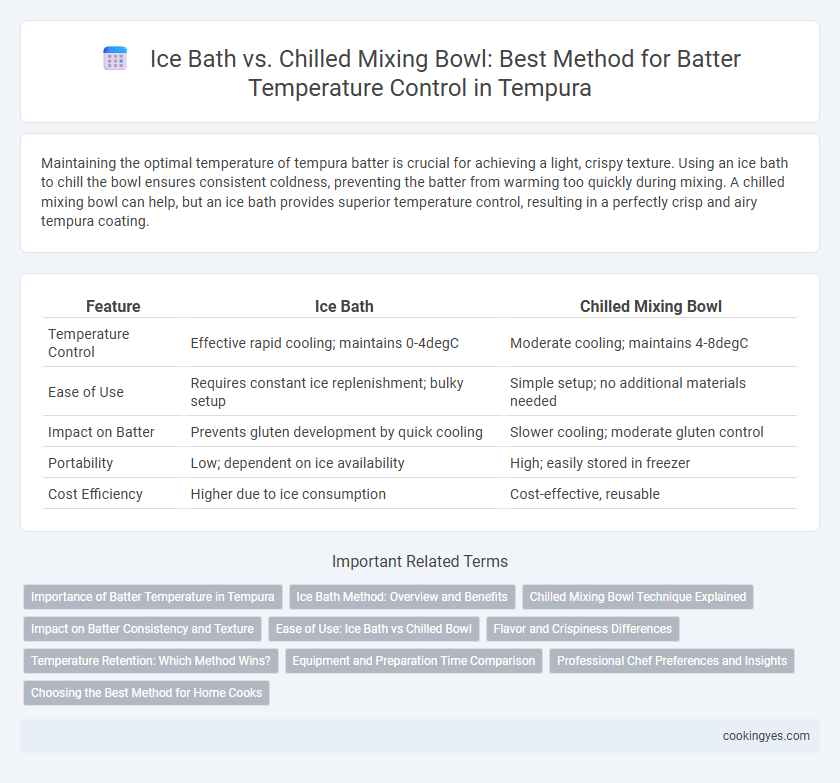 Ice Bath vs. Chilled Mixing Bowl: Best Method for Batter Temperature Control in Tempura

Maintaining the optimal temperature of tempura batter is crucial for achieving a light, crispy texture. Using an ice bath to chill the bowl ensures consistent coldness, preventing the batter from warming too quickly during mixing. A chilled mixing bowl can help, but an ice bath provides superior temperature control, resulting in a perfectly crisp and airy tempura coating.

| Feature | Ice Bath | Chilled Mixing Bowl |
|---|---|---|
| Temperature Control | Effective rapid cooling; maintains 0-4degC | Moderate cooling; maintains 4-8degC |
| Ease of Use | Requires constant ice replenishment; bulky setup | Simple setup; no additional materials needed |
| Impact on Batter | Prevents gluten development by quick cooling | Slower cooling; moderate gluten control |
| Portability | Low; dependent on ice availability | High; easily stored in freezer |
| Cost Efficiency | Higher due to ice consumption | Cost-effective, reusable |

Important Related Terms

Importance of Batter Temperature in Tempura
Ice Bath Method: Overview and Benefits
Chilled Mixing Bowl Technique Explained
Impact on Batter Consistency and Texture
Ease of Use: Ice Bath vs Chilled Bowl
Flavor and Crispiness Differences
Temperature Retention: Which Method Wins?
Equipment and Preparation Time Comparison
Professional Chef Preferences and Insights
Choosing the Best Method for Home Cooks

cookingyes.com