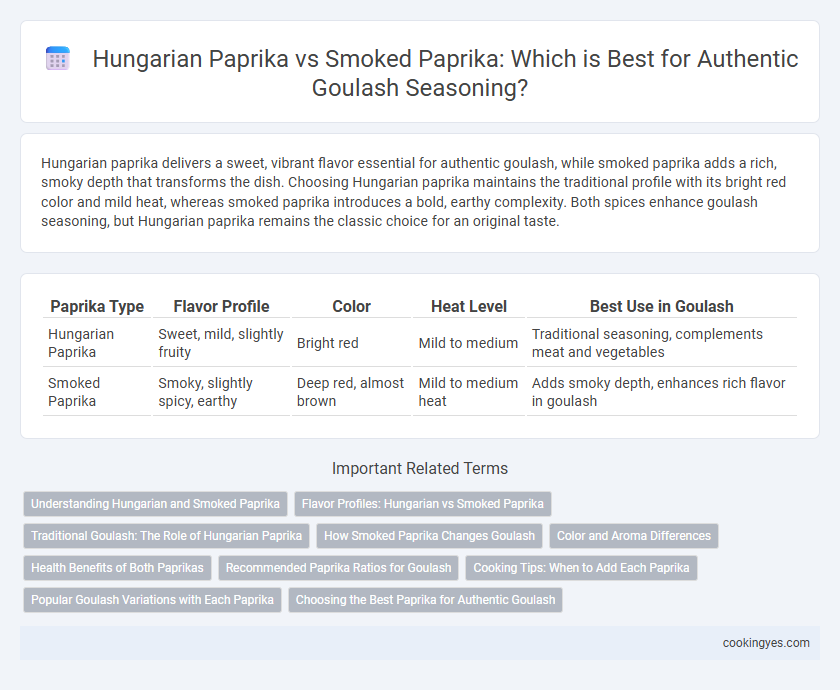 Hungarian Paprika vs Smoked Paprika: Which is Best for Authentic Goulash Seasoning?

Hungarian paprika delivers a sweet, vibrant flavor essential for authentic goulash, while smoked paprika adds a rich, smoky depth that transforms the dish. Choosing Hungarian paprika maintains the traditional profile with its bright red color and mild heat, whereas smoked paprika introduces a bold, earthy complexity. Both spices enhance goulash seasoning, but Hungarian paprika remains the classic choice for an original taste.

| Paprika Type | Flavor Profile | Color | Heat Level | Best Use in Goulash |
|---|---|---|---|---|
| Hungarian Paprika | Sweet, mild, slightly fruity | Bright red | Mild to medium | Traditional seasoning, complements meat and vegetables |
| Smoked Paprika | Smoky, slightly spicy, earthy | Deep red, almost brown | Mild to medium heat | Adds smoky depth, enhances rich flavor in goulash |

Important Related Terms

Understanding Hungarian and Smoked Paprika
Flavor Profiles: Hungarian vs Smoked Paprika
Traditional Goulash: The Role of Hungarian Paprika
How Smoked Paprika Changes Goulash
Color and Aroma Differences
Health Benefits of Both Paprikas
Recommended Paprika Ratios for Goulash
Cooking Tips: When to Add Each Paprika
Popular Goulash Variations with Each Paprika
Choosing the Best Paprika for Authentic Goulash

cookingyes.com