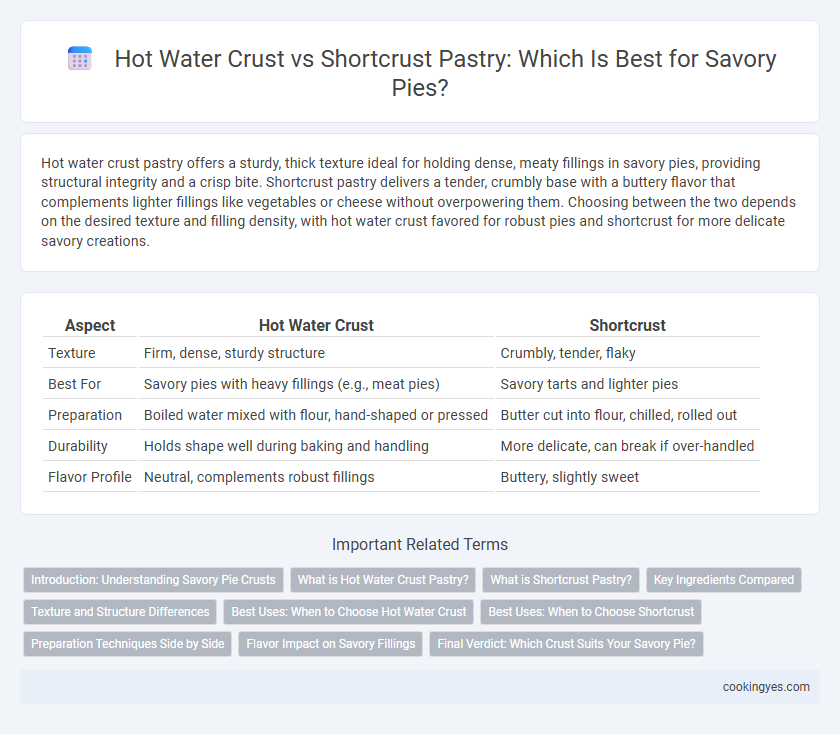 Hot Water Crust vs Shortcrust Pastry: Which Is Best for Savory Pies?

Hot water crust pastry offers a sturdy, thick texture ideal for holding dense, meaty fillings in savory pies, providing structural integrity and a crisp bite. Shortcrust pastry delivers a tender, crumbly base with a buttery flavor that complements lighter fillings like vegetables or cheese without overpowering them. Choosing between the two depends on the desired texture and filling density, with hot water crust favored for robust pies and shortcrust for more delicate savory creations.

| Aspect | Hot Water Crust | Shortcrust |
|---|---|---|
| Texture | Firm, dense, sturdy structure | Crumbly, tender, flaky |
| Best For | Savory pies with heavy fillings (e.g., meat pies) | Savory tarts and lighter pies |
| Preparation | Boiled water mixed with flour, hand-shaped or pressed | Butter cut into flour, chilled, rolled out |
| Durability | Holds shape well during baking and handling | More delicate, can break if over-handled |
| Flavor Profile | Neutral, complements robust fillings | Buttery, slightly sweet |

Important Related Terms

Introduction: Understanding Savory Pie Crusts
What is Hot Water Crust Pastry?
What is Shortcrust Pastry?
Key Ingredients Compared
Texture and Structure Differences
Best Uses: When to Choose Hot Water Crust
Best Uses: When to Choose Shortcrust
Preparation Techniques Side by Side
Flavor Impact on Savory Fillings
Final Verdict: Which Crust Suits Your Savory Pie?

cookingyes.com