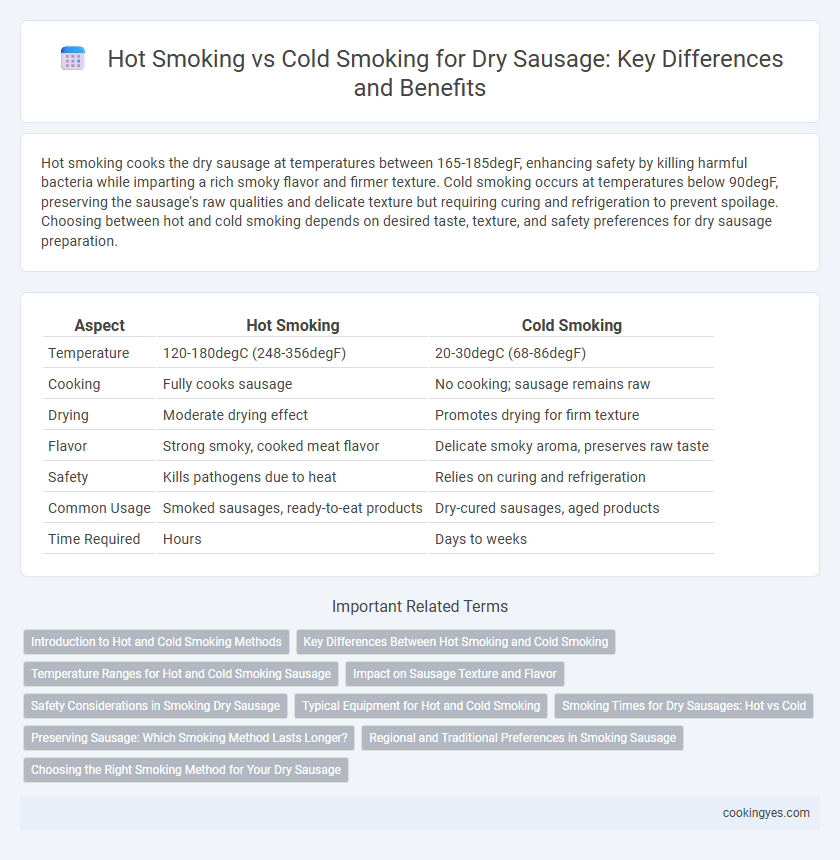 Hot Smoking vs Cold Smoking for Dry Sausage: Key Differences and Benefits

Hot smoking cooks the dry sausage at temperatures between 165-185degF, enhancing safety by killing harmful bacteria while imparting a rich smoky flavor and firmer texture. Cold smoking occurs at temperatures below 90degF, preserving the sausage's raw qualities and delicate texture but requiring curing and refrigeration to prevent spoilage. Choosing between hot and cold smoking depends on desired taste, texture, and safety preferences for dry sausage preparation.

| Aspect | Hot Smoking | Cold Smoking |
|---|---|---|
| Temperature | 120-180degC (248-356degF) | 20-30degC (68-86degF) |
| Cooking | Fully cooks sausage | No cooking; sausage remains raw |
| Drying | Moderate drying effect | Promotes drying for firm texture |
| Flavor | Strong smoky, cooked meat flavor | Delicate smoky aroma, preserves raw taste |
| Safety | Kills pathogens due to heat | Relies on curing and refrigeration |
| Common Usage | Smoked sausages, ready-to-eat products | Dry-cured sausages, aged products |
| Time Required | Hours | Days to weeks |

Important Related Terms

Introduction to Hot and Cold Smoking Methods
Key Differences Between Hot Smoking and Cold Smoking
Temperature Ranges for Hot and Cold Smoking Sausage
Impact on Sausage Texture and Flavor
Safety Considerations in Smoking Dry Sausage
Typical Equipment for Hot and Cold Smoking
Smoking Times for Dry Sausages: Hot vs Cold
Preserving Sausage: Which Smoking Method Lasts Longer?
Regional and Traditional Preferences in Smoking Sausage
Choosing the Right Smoking Method for Your Dry Sausage

cookingyes.com