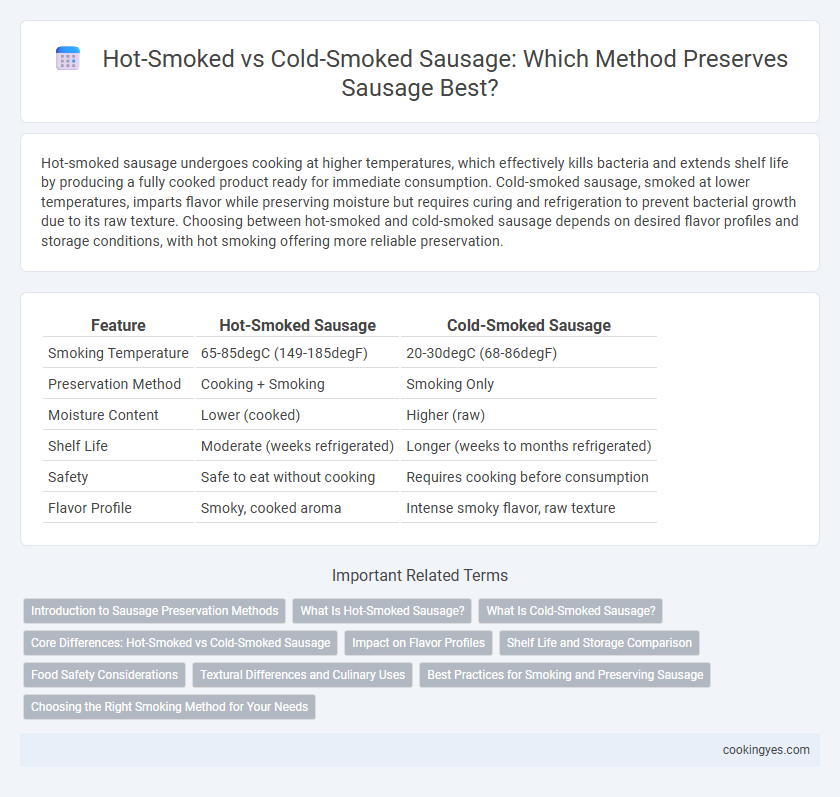 Hot-Smoked vs Cold-Smoked Sausage: Which Method Preserves Sausage Best?

Hot-smoked sausage undergoes cooking at higher temperatures, which effectively kills bacteria and extends shelf life by producing a fully cooked product ready for immediate consumption. Cold-smoked sausage, smoked at lower temperatures, imparts flavor while preserving moisture but requires curing and refrigeration to prevent bacterial growth due to its raw texture. Choosing between hot-smoked and cold-smoked sausage depends on desired flavor profiles and storage conditions, with hot smoking offering more reliable preservation.

| Feature | Hot-Smoked Sausage | Cold-Smoked Sausage |
|---|---|---|
| Smoking Temperature | 65-85degC (149-185degF) | 20-30degC (68-86degF) |
| Preservation Method | Cooking + Smoking | Smoking Only |
| Moisture Content | Lower (cooked) | Higher (raw) |
| Shelf Life | Moderate (weeks refrigerated) | Longer (weeks to months refrigerated) |
| Safety | Safe to eat without cooking | Requires cooking before consumption |
| Flavor Profile | Smoky, cooked aroma | Intense smoky flavor, raw texture |

Important Related Terms

Introduction to Sausage Preservation Methods
What Is Hot-Smoked Sausage?
What Is Cold-Smoked Sausage?
Core Differences: Hot-Smoked vs Cold-Smoked Sausage
Impact on Flavor Profiles
Shelf Life and Storage Comparison
Food Safety Considerations
Textural Differences and Culinary Uses
Best Practices for Smoking and Preserving Sausage
Choosing the Right Smoking Method for Your Needs

cookingyes.com