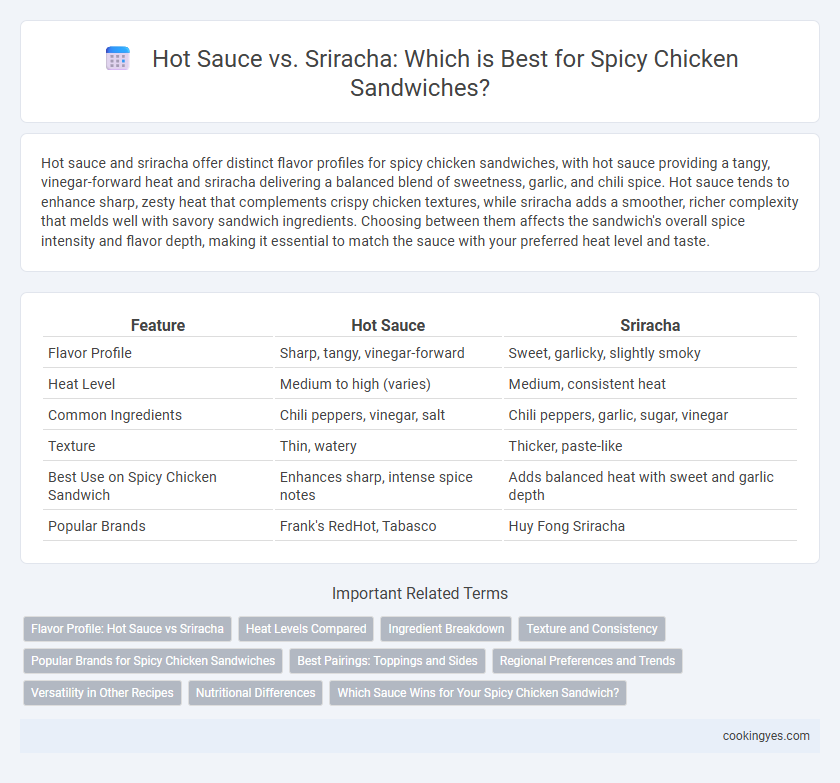 Hot Sauce vs. Sriracha: Which is Best for Spicy Chicken Sandwiches?

Hot sauce and sriracha offer distinct flavor profiles for spicy chicken sandwiches, with hot sauce providing a tangy, vinegar-forward heat and sriracha delivering a balanced blend of sweetness, garlic, and chili spice. Hot sauce tends to enhance sharp, zesty heat that complements crispy chicken textures, while sriracha adds a smoother, richer complexity that melds well with savory sandwich ingredients. Choosing between them affects the sandwich's overall spice intensity and flavor depth, making it essential to match the sauce with your preferred heat level and taste.

| Feature | Hot Sauce | Sriracha |
|---|---|---|
| Flavor Profile | Sharp, tangy, vinegar-forward | Sweet, garlicky, slightly smoky |
| Heat Level | Medium to high (varies) | Medium, consistent heat |
| Common Ingredients | Chili peppers, vinegar, salt | Chili peppers, garlic, sugar, vinegar |
| Texture | Thin, watery | Thicker, paste-like |
| Best Use on Spicy Chicken Sandwich | Enhances sharp, intense spice notes | Adds balanced heat with sweet and garlic depth |
| Popular Brands | Frank's RedHot, Tabasco | Huy Fong Sriracha |

Important Related Terms

Flavor Profile: Hot Sauce vs Sriracha
Heat Levels Compared
Ingredient Breakdown
Texture and Consistency
Popular Brands for Spicy Chicken Sandwiches
Best Pairings: Toppings and Sides
Regional Preferences and Trends
Versatility in Other Recipes
Nutritional Differences
Which Sauce Wins for Your Spicy Chicken Sandwich?

cookingyes.com