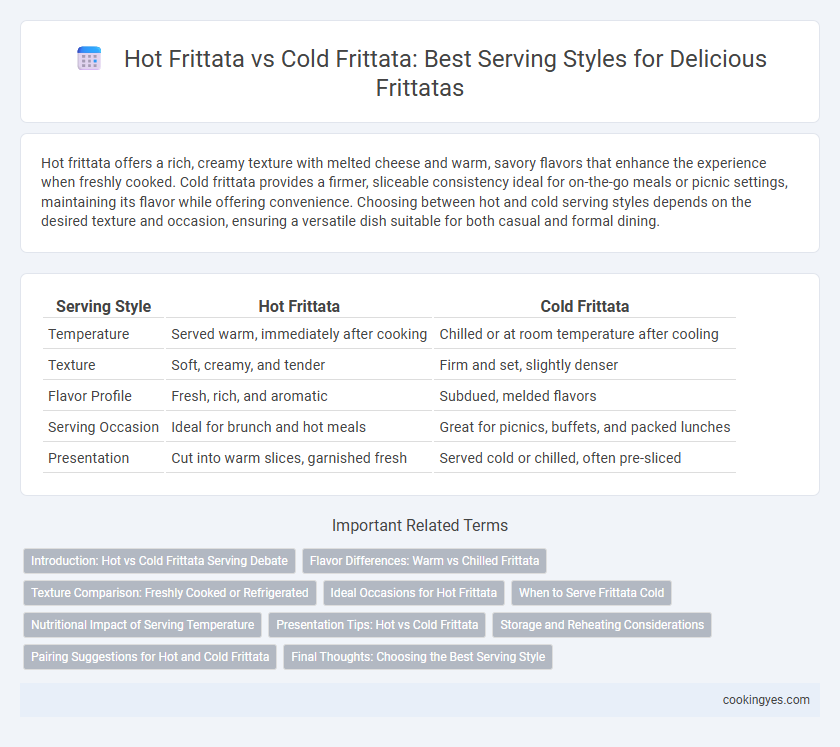 Hot Frittata vs Cold Frittata: Best Serving Styles for Delicious Frittatas

Hot frittata offers a rich, creamy texture with melted cheese and warm, savory flavors that enhance the experience when freshly cooked. Cold frittata provides a firmer, sliceable consistency ideal for on-the-go meals or picnic settings, maintaining its flavor while offering convenience. Choosing between hot and cold serving styles depends on the desired texture and occasion, ensuring a versatile dish suitable for both casual and formal dining.

| Serving Style | Hot Frittata | Cold Frittata |
|---|---|---|
| Temperature | Served warm, immediately after cooking | Chilled or at room temperature after cooling |
| Texture | Soft, creamy, and tender | Firm and set, slightly denser |
| Flavor Profile | Fresh, rich, and aromatic | Subdued, melded flavors |
| Serving Occasion | Ideal for brunch and hot meals | Great for picnics, buffets, and packed lunches |
| Presentation | Cut into warm slices, garnished fresh | Served cold or chilled, often pre-sliced |

Important Related Terms

Introduction: Hot vs Cold Frittata Serving Debate
Flavor Differences: Warm vs Chilled Frittata
Texture Comparison: Freshly Cooked or Refrigerated
Ideal Occasions for Hot Frittata
When to Serve Frittata Cold
Nutritional Impact of Serving Temperature
Presentation Tips: Hot vs Cold Frittata
Storage and Reheating Considerations
Pairing Suggestions for Hot and Cold Frittata
Final Thoughts: Choosing the Best Serving Style

cookingyes.com