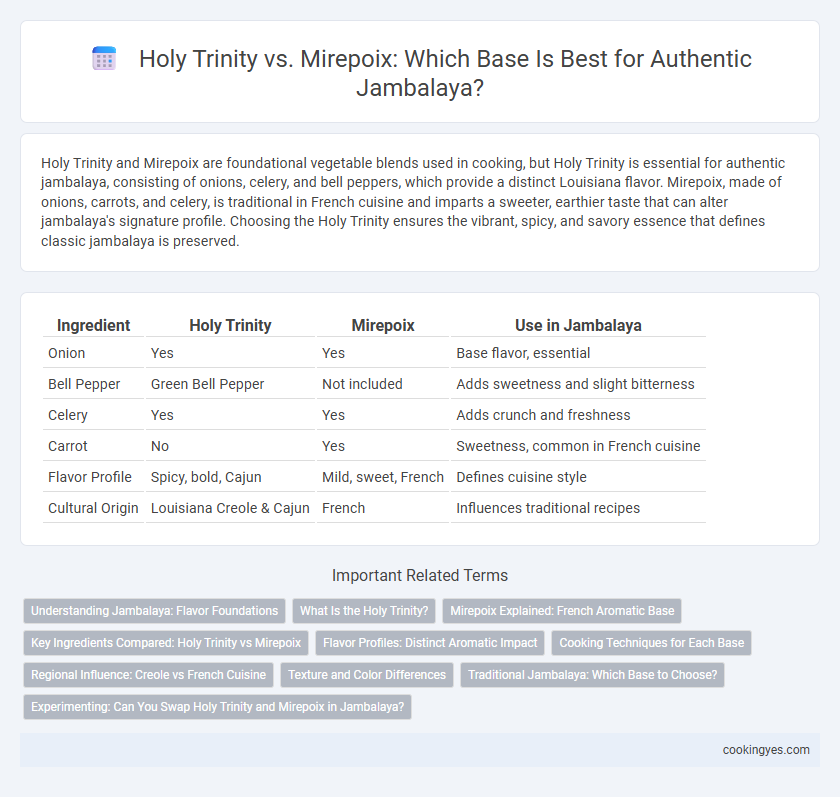 Holy Trinity vs. Mirepoix: Which Base Is Best for Authentic Jambalaya?

Holy Trinity and Mirepoix are foundational vegetable blends used in cooking, but Holy Trinity is essential for authentic jambalaya, consisting of onions, celery, and bell peppers, which provide a distinct Louisiana flavor. Mirepoix, made of onions, carrots, and celery, is traditional in French cuisine and imparts a sweeter, earthier taste that can alter jambalaya's signature profile. Choosing the Holy Trinity ensures the vibrant, spicy, and savory essence that defines classic jambalaya is preserved.

| Ingredient | Holy Trinity | Mirepoix | Use in Jambalaya |
|---|---|---|---|
| Onion | Yes | Yes | Base flavor, essential |
| Bell Pepper | Green Bell Pepper | Not included | Adds sweetness and slight bitterness |
| Celery | Yes | Yes | Adds crunch and freshness |
| Carrot | No | Yes | Sweetness, common in French cuisine |
| Flavor Profile | Spicy, bold, Cajun | Mild, sweet, French | Defines cuisine style |
| Cultural Origin | Louisiana Creole & Cajun | French | Influences traditional recipes |

Important Related Terms

Understanding Jambalaya: Flavor Foundations
What Is the Holy Trinity?
Mirepoix Explained: French Aromatic Base
Key Ingredients Compared: Holy Trinity vs Mirepoix
Flavor Profiles: Distinct Aromatic Impact
Cooking Techniques for Each Base
Regional Influence: Creole vs French Cuisine
Texture and Color Differences
Traditional Jambalaya: Which Base to Choose?
Experimenting: Can You Swap Holy Trinity and Mirepoix in Jambalaya?

cookingyes.com