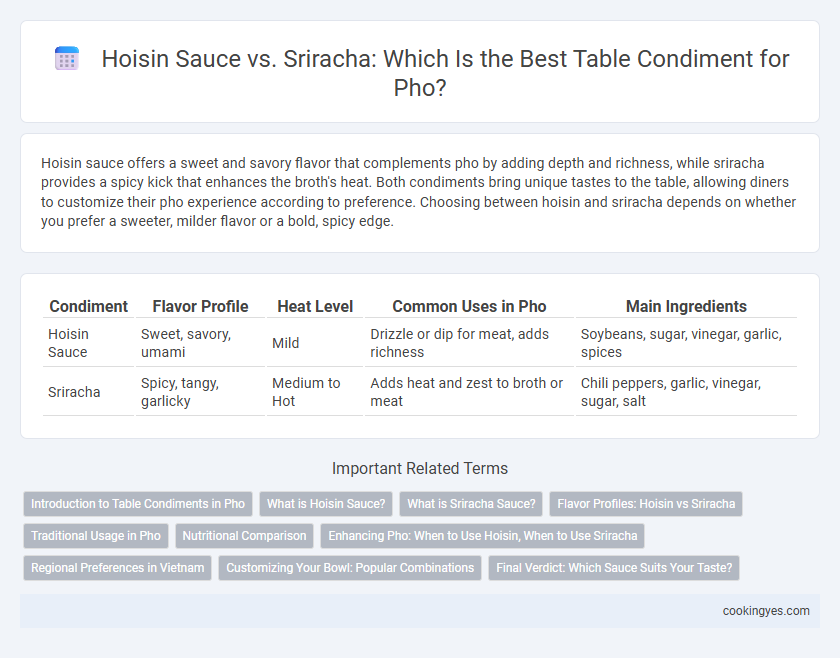 Hoisin Sauce vs. Sriracha: Which Is the Best Table Condiment for Pho?

Hoisin sauce offers a sweet and savory flavor that complements pho by adding depth and richness, while sriracha provides a spicy kick that enhances the broth's heat. Both condiments bring unique tastes to the table, allowing diners to customize their pho experience according to preference. Choosing between hoisin and sriracha depends on whether you prefer a sweeter, milder flavor or a bold, spicy edge.

| Condiment | Flavor Profile | Heat Level | Common Uses in Pho | Main Ingredients |
|---|---|---|---|---|
| Hoisin Sauce | Sweet, savory, umami | Mild | Drizzle or dip for meat, adds richness | Soybeans, sugar, vinegar, garlic, spices |
| Sriracha | Spicy, tangy, garlicky | Medium to Hot | Adds heat and zest to broth or meat | Chili peppers, garlic, vinegar, sugar, salt |

Important Related Terms

Introduction to Table Condiments in Pho
What is Hoisin Sauce?
What is Sriracha Sauce?
Flavor Profiles: Hoisin vs Sriracha
Traditional Usage in Pho
Nutritional Comparison
Enhancing Pho: When to Use Hoisin, When to Use Sriracha
Regional Preferences in Vietnam
Customizing Your Bowl: Popular Combinations
Final Verdict: Which Sauce Suits Your Taste?

cookingyes.com