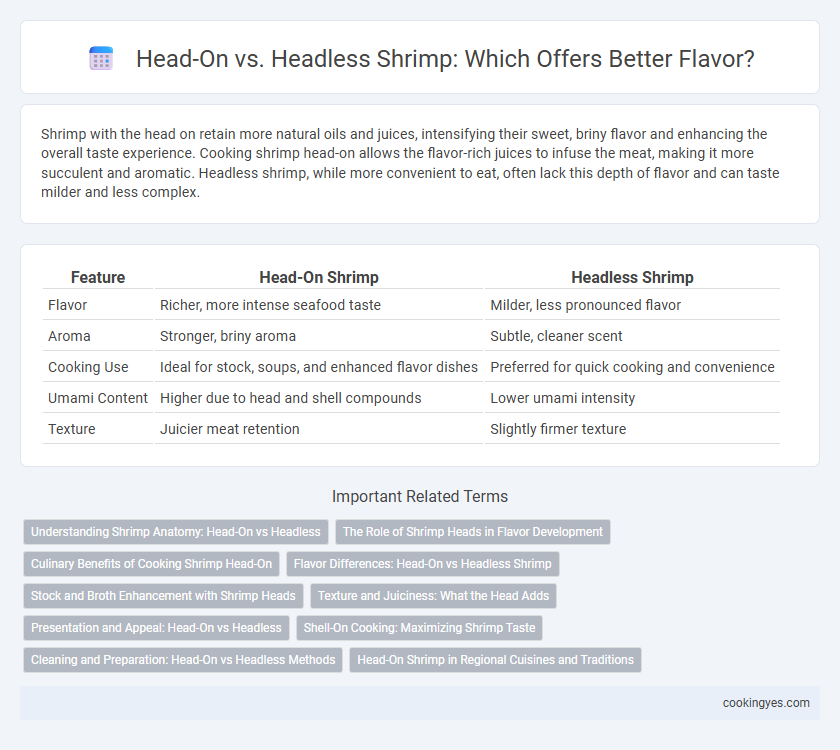 Head-On vs. Headless Shrimp: Which Offers Better Flavor?

Shrimp with the head on retain more natural oils and juices, intensifying their sweet, briny flavor and enhancing the overall taste experience. Cooking shrimp head-on allows the flavor-rich juices to infuse the meat, making it more succulent and aromatic. Headless shrimp, while more convenient to eat, often lack this depth of flavor and can taste milder and less complex.

| Feature | Head-On Shrimp | Headless Shrimp |
|---|---|---|
| Flavor | Richer, more intense seafood taste | Milder, less pronounced flavor |
| Aroma | Stronger, briny aroma | Subtle, cleaner scent |
| Cooking Use | Ideal for stock, soups, and enhanced flavor dishes | Preferred for quick cooking and convenience |
| Umami Content | Higher due to head and shell compounds | Lower umami intensity |
| Texture | Juicier meat retention | Slightly firmer texture |

Important Related Terms

Understanding Shrimp Anatomy: Head-On vs Headless
The Role of Shrimp Heads in Flavor Development
Culinary Benefits of Cooking Shrimp Head-On
Flavor Differences: Head-On vs Headless Shrimp
Stock and Broth Enhancement with Shrimp Heads
Texture and Juiciness: What the Head Adds
Presentation and Appeal: Head-On vs Headless
Shell-On Cooking: Maximizing Shrimp Taste
Cleaning and Preparation: Head-On vs Headless Methods
Head-On Shrimp in Regional Cuisines and Traditions

cookingyes.com