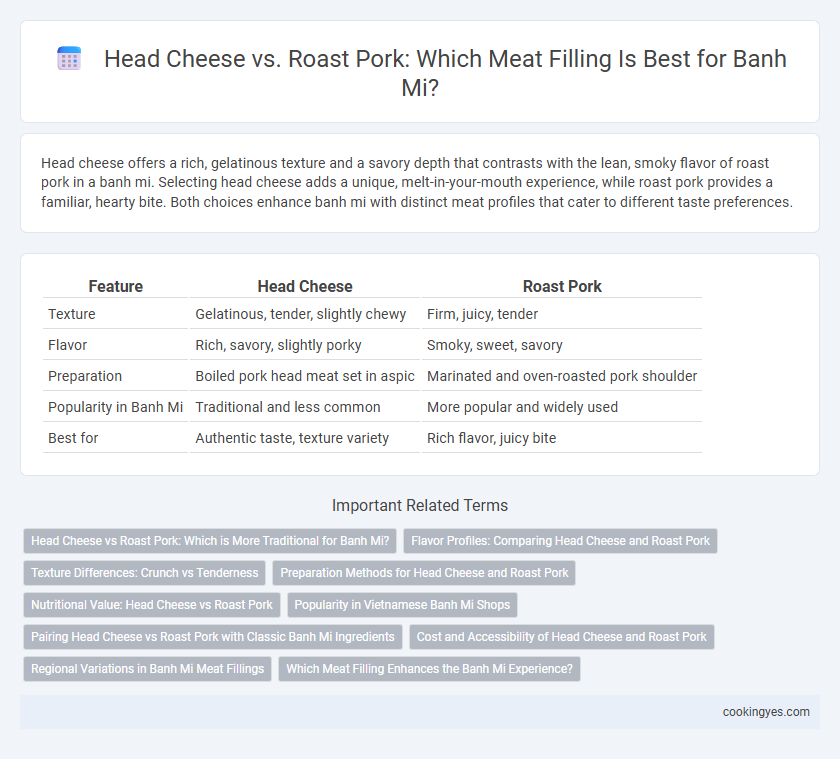 Head Cheese vs. Roast Pork: Which Meat Filling Is Best for Banh Mi?

Head cheese offers a rich, gelatinous texture and a savory depth that contrasts with the lean, smoky flavor of roast pork in a banh mi. Selecting head cheese adds a unique, melt-in-your-mouth experience, while roast pork provides a familiar, hearty bite. Both choices enhance banh mi with distinct meat profiles that cater to different taste preferences.

| Feature | Head Cheese | Roast Pork |
|---|---|---|
| Texture | Gelatinous, tender, slightly chewy | Firm, juicy, tender |
| Flavor | Rich, savory, slightly porky | Smoky, sweet, savory |
| Preparation | Boiled pork head meat set in aspic | Marinated and oven-roasted pork shoulder |
| Popularity in Banh Mi | Traditional and less common | More popular and widely used |
| Best for | Authentic taste, texture variety | Rich flavor, juicy bite |

Important Related Terms

Head Cheese vs Roast Pork: Which is More Traditional for Banh Mi?
Flavor Profiles: Comparing Head Cheese and Roast Pork
Texture Differences: Crunch vs Tenderness
Preparation Methods for Head Cheese and Roast Pork
Nutritional Value: Head Cheese vs Roast Pork
Popularity in Vietnamese Banh Mi Shops
Pairing Head Cheese vs Roast Pork with Classic Banh Mi Ingredients
Cost and Accessibility of Head Cheese and Roast Pork
Regional Variations in Banh Mi Meat Fillings
Which Meat Filling Enhances the Banh Mi Experience?

cookingyes.com