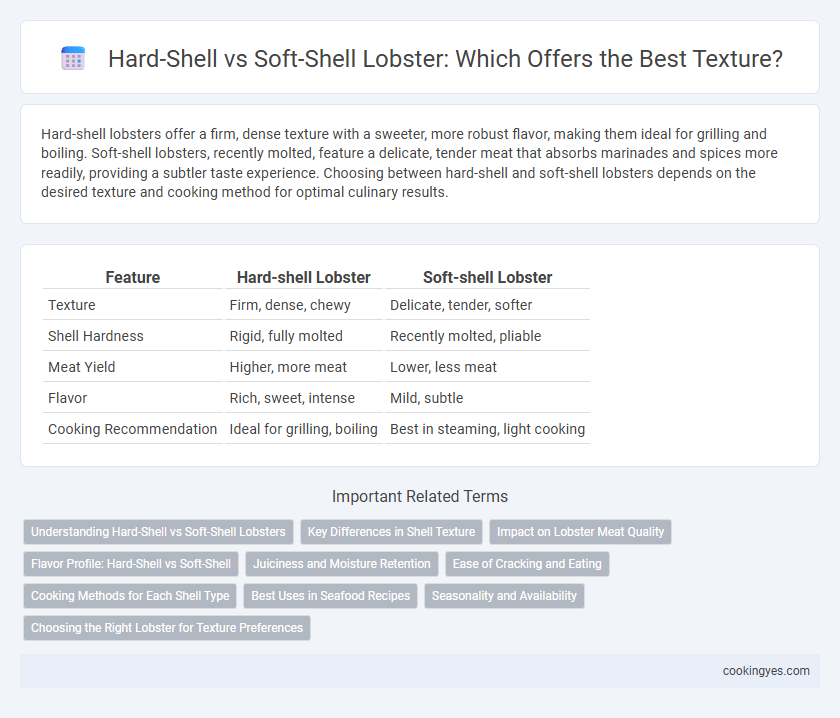 Hard-Shell vs Soft-Shell Lobster: Which Offers the Best Texture?

Hard-shell lobsters offer a firm, dense texture with a sweeter, more robust flavor, making them ideal for grilling and boiling. Soft-shell lobsters, recently molted, feature a delicate, tender meat that absorbs marinades and spices more readily, providing a subtler taste experience. Choosing between hard-shell and soft-shell lobsters depends on the desired texture and cooking method for optimal culinary results.

| Feature | Hard-shell Lobster | Soft-shell Lobster |
|---|---|---|
| Texture | Firm, dense, chewy | Delicate, tender, softer |
| Shell Hardness | Rigid, fully molted | Recently molted, pliable |
| Meat Yield | Higher, more meat | Lower, less meat |
| Flavor | Rich, sweet, intense | Mild, subtle |
| Cooking Recommendation | Ideal for grilling, boiling | Best in steaming, light cooking |

Important Related Terms

Understanding Hard-Shell vs Soft-Shell Lobsters
Key Differences in Shell Texture
Impact on Lobster Meat Quality
Flavor Profile: Hard-Shell vs Soft-Shell
Juiciness and Moisture Retention
Ease of Cracking and Eating
Cooking Methods for Each Shell Type
Best Uses in Seafood Recipes
Seasonality and Availability
Choosing the Right Lobster for Texture Preferences

cookingyes.com