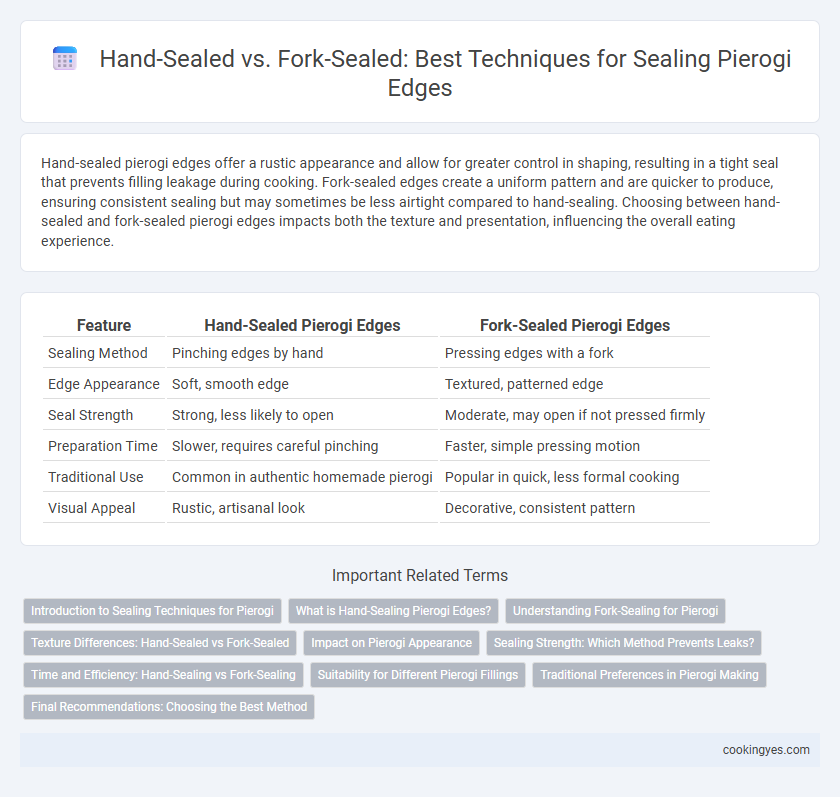 Hand-Sealed vs. Fork-Sealed: Best Techniques for Sealing Pierogi Edges

Hand-sealed pierogi edges offer a rustic appearance and allow for greater control in shaping, resulting in a tight seal that prevents filling leakage during cooking. Fork-sealed edges create a uniform pattern and are quicker to produce, ensuring consistent sealing but may sometimes be less airtight compared to hand-sealing. Choosing between hand-sealed and fork-sealed pierogi edges impacts both the texture and presentation, influencing the overall eating experience.

| Feature | Hand-Sealed Pierogi Edges | Fork-Sealed Pierogi Edges |
|---|---|---|
| Sealing Method | Pinching edges by hand | Pressing edges with a fork |
| Edge Appearance | Soft, smooth edge | Textured, patterned edge |
| Seal Strength | Strong, less likely to open | Moderate, may open if not pressed firmly |
| Preparation Time | Slower, requires careful pinching | Faster, simple pressing motion |
| Traditional Use | Common in authentic homemade pierogi | Popular in quick, less formal cooking |
| Visual Appeal | Rustic, artisanal look | Decorative, consistent pattern |

Important Related Terms

Introduction to Sealing Techniques for Pierogi
What is Hand-Sealing Pierogi Edges?
Understanding Fork-Sealing for Pierogi
Texture Differences: Hand-Sealed vs Fork-Sealed
Impact on Pierogi Appearance
Sealing Strength: Which Method Prevents Leaks?
Time and Efficiency: Hand-Sealing vs Fork-Sealing
Suitability for Different Pierogi Fillings
Traditional Preferences in Pierogi Making
Final Recommendations: Choosing the Best Method

cookingyes.com