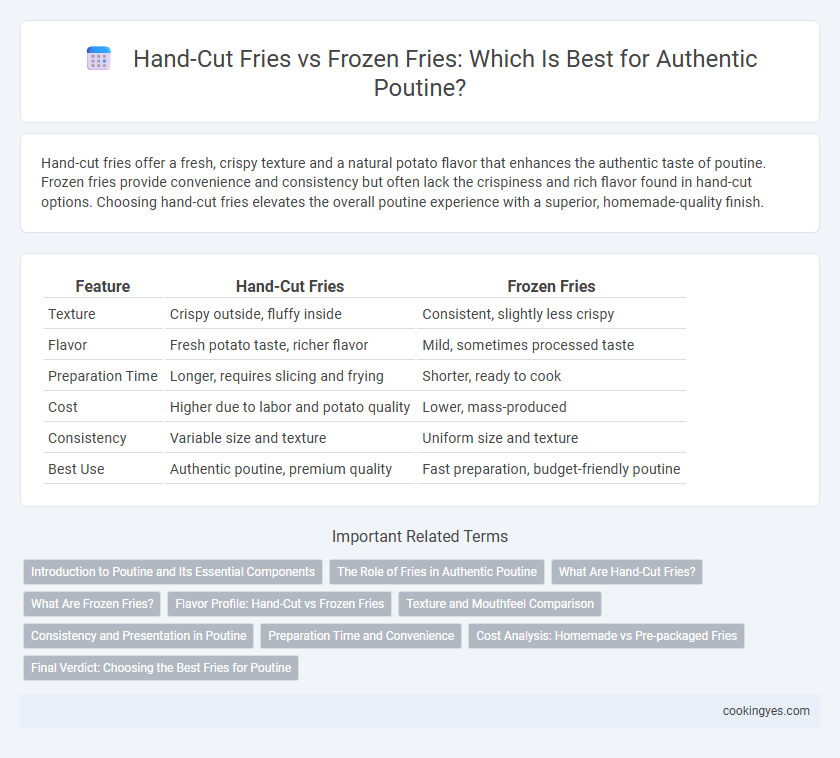 Hand-Cut Fries vs Frozen Fries: Which Is Best for Authentic Poutine?

Hand-cut fries offer a fresh, crispy texture and a natural potato flavor that enhances the authentic taste of poutine. Frozen fries provide convenience and consistency but often lack the crispiness and rich flavor found in hand-cut options. Choosing hand-cut fries elevates the overall poutine experience with a superior, homemade-quality finish.

| Feature | Hand-Cut Fries | Frozen Fries |
|---|---|---|
| Texture | Crispy outside, fluffy inside | Consistent, slightly less crispy |
| Flavor | Fresh potato taste, richer flavor | Mild, sometimes processed taste |
| Preparation Time | Longer, requires slicing and frying | Shorter, ready to cook |
| Cost | Higher due to labor and potato quality | Lower, mass-produced |
| Consistency | Variable size and texture | Uniform size and texture |
| Best Use | Authentic poutine, premium quality | Fast preparation, budget-friendly poutine |

Important Related Terms

Introduction to Poutine and Its Essential Components
The Role of Fries in Authentic Poutine
What Are Hand-Cut Fries?
What Are Frozen Fries?
Flavor Profile: Hand-Cut vs Frozen Fries
Texture and Mouthfeel Comparison
Consistency and Presentation in Poutine
Preparation Time and Convenience
Cost Analysis: Homemade vs Pre-packaged Fries
Final Verdict: Choosing the Best Fries for Poutine

cookingyes.com